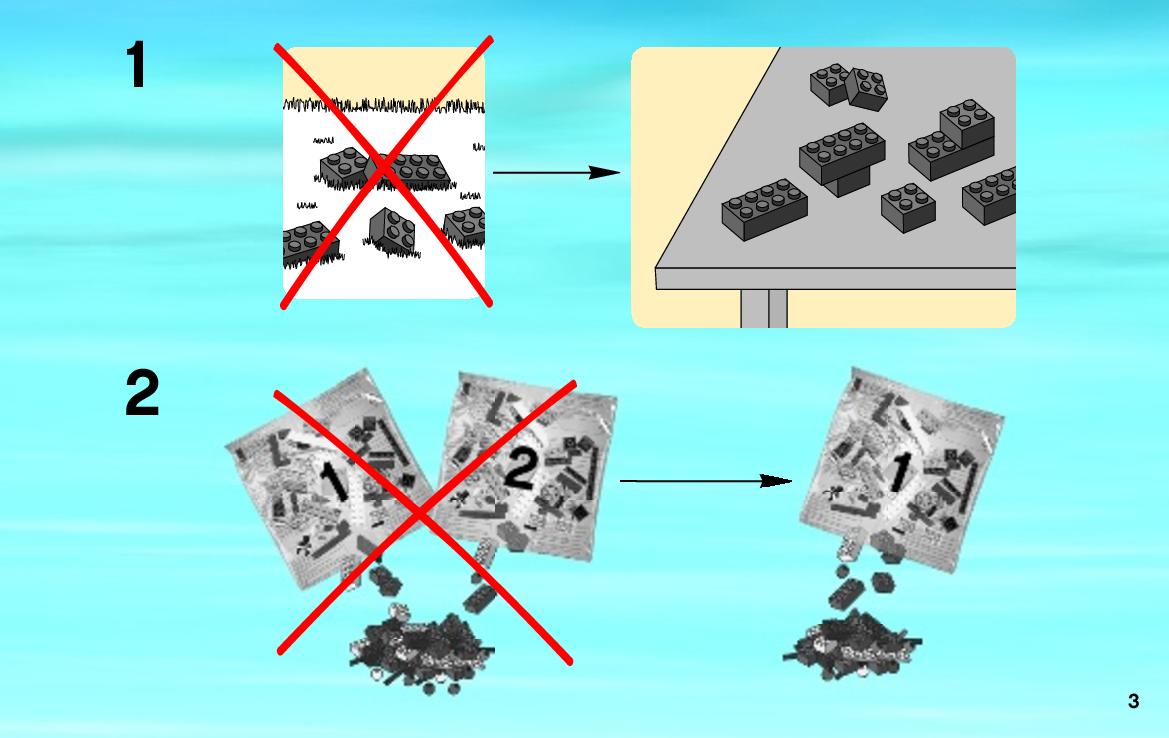 1

2

1

2

1

3