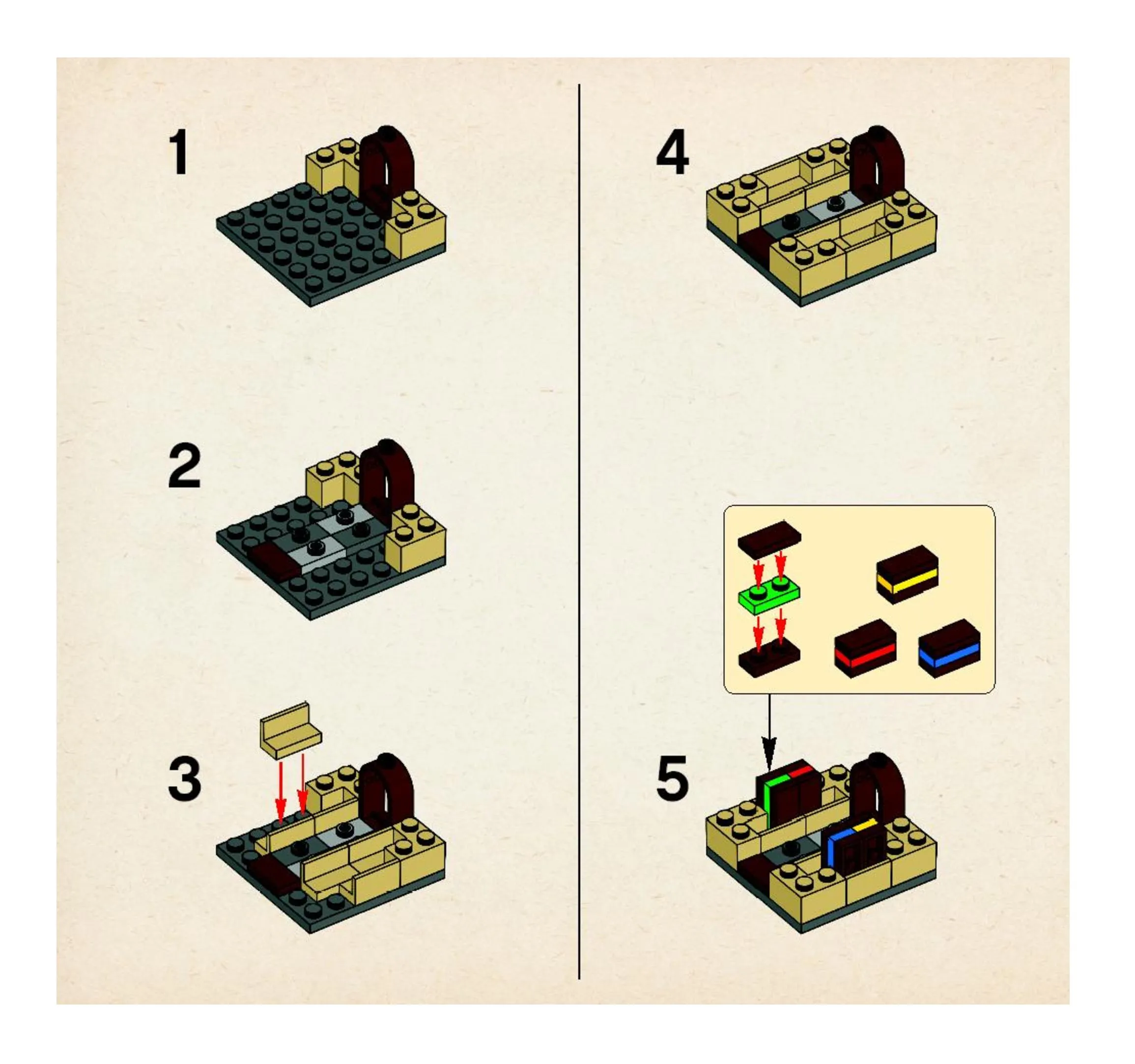 1

2

3

4

5