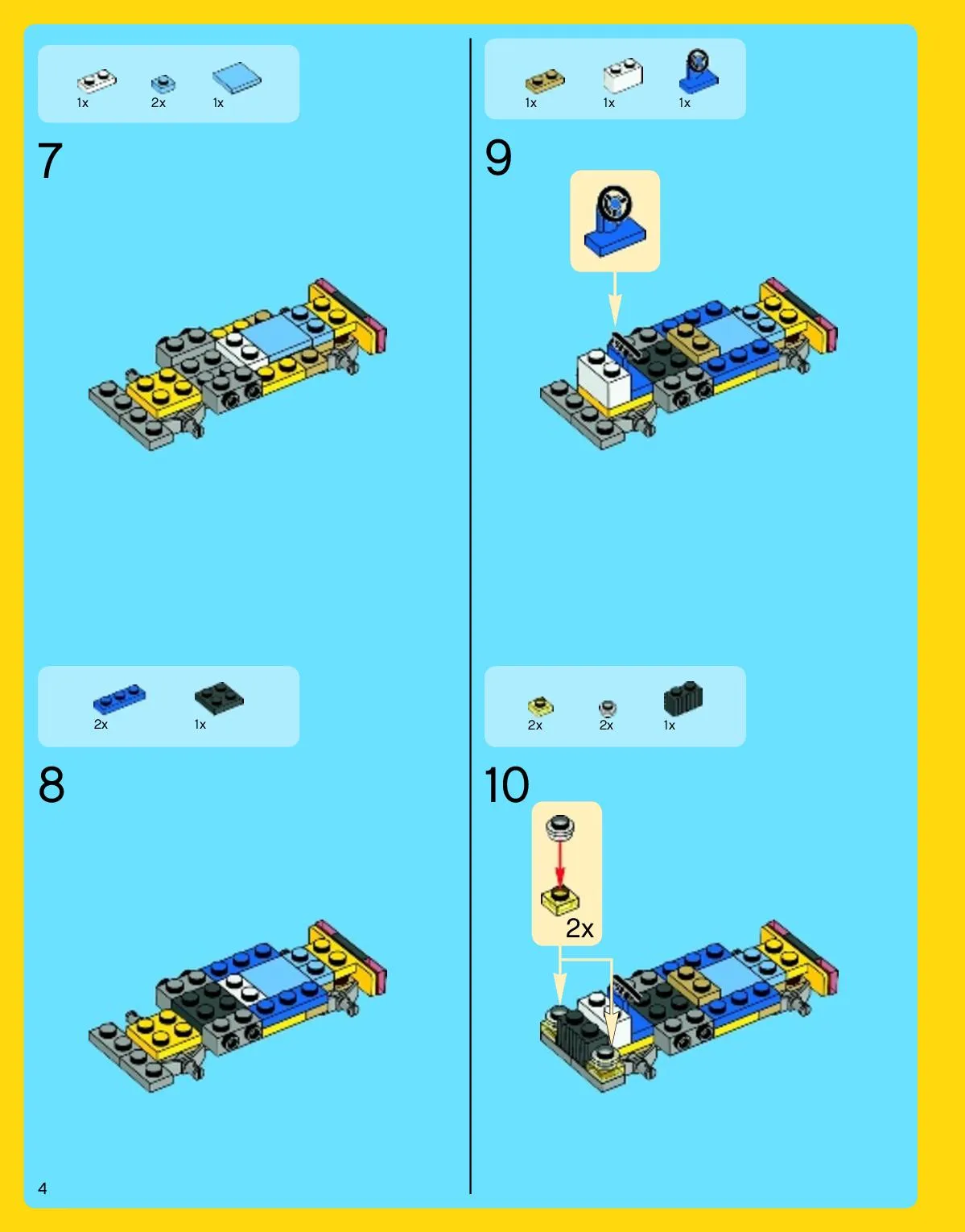 1x 2x 1x

7

2x 1x

8

1x 1x 1x

9

2x 2x 1x

10

2x

4