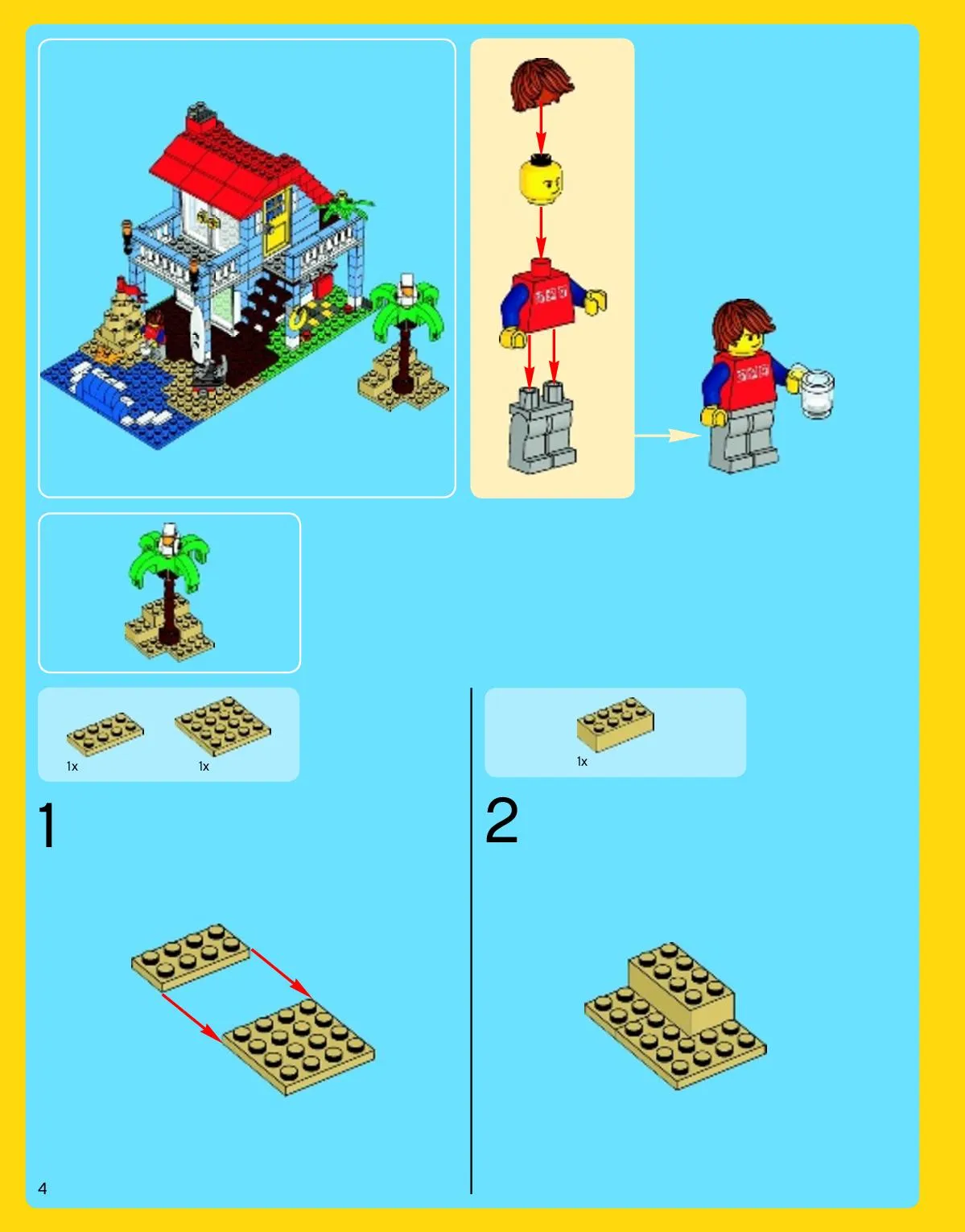 1x 1x

1

1x

2

4