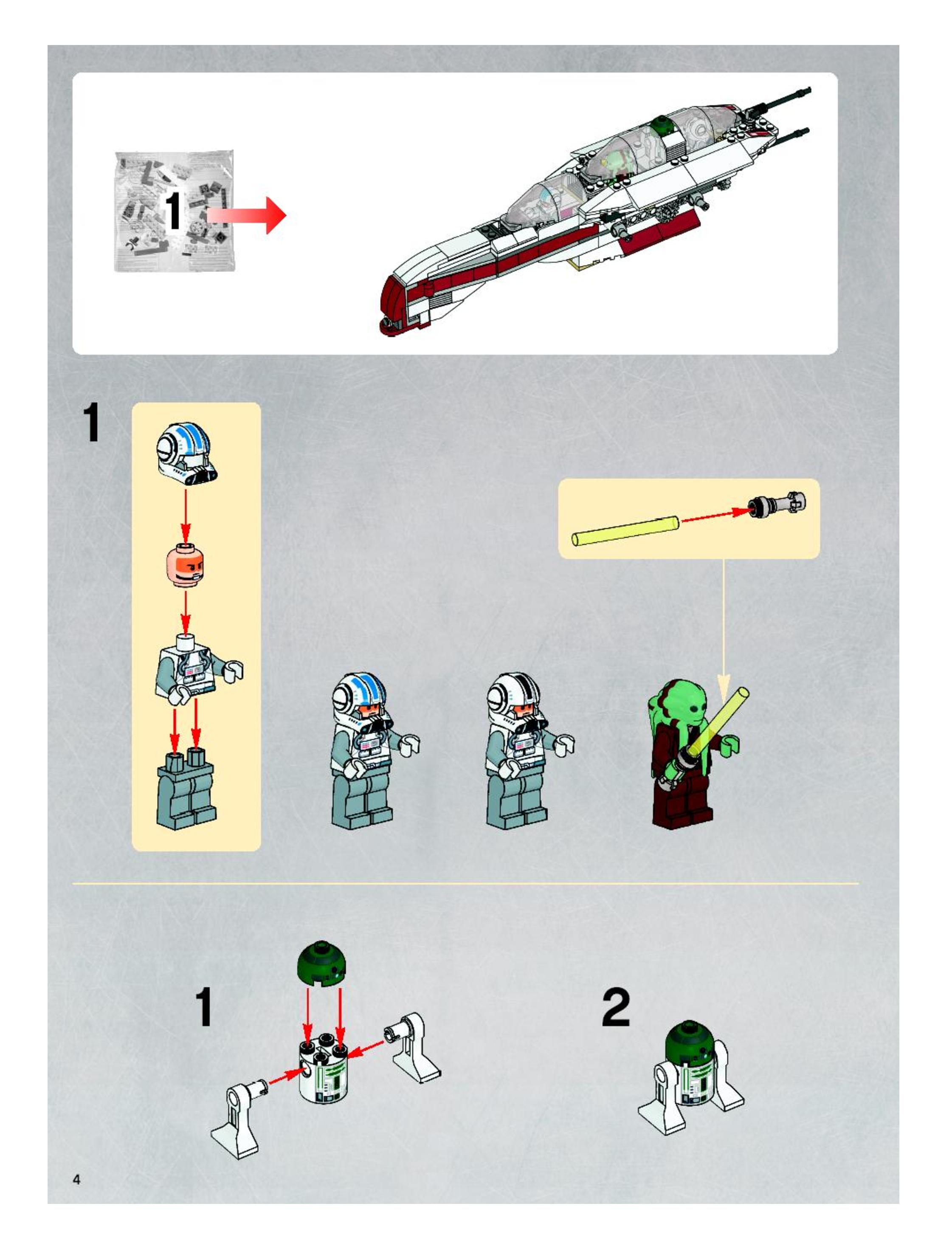 1

1

1

2

4