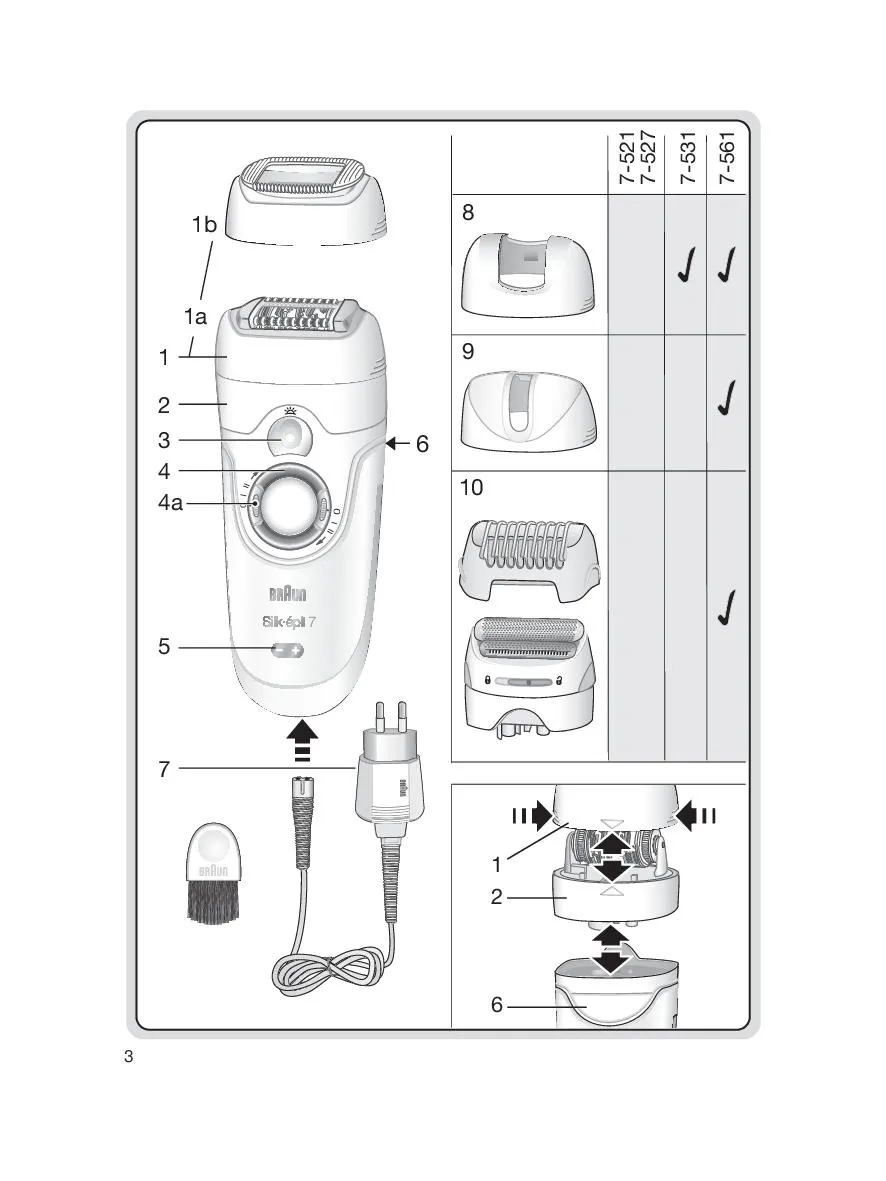 1b
1a
1
2
3
4
4a
5
6
7

BRAUN
Silk·épil 7

BRAUN

BRAUN

|  | 7-521 7-527 | 7-531 | 7-561 |
|---|---|---|---|
| 8 |  | ✓ | ✓ |
| 9 |  |  | ✓ |
| 10 |  |  | ✓ |

1
2
6

3