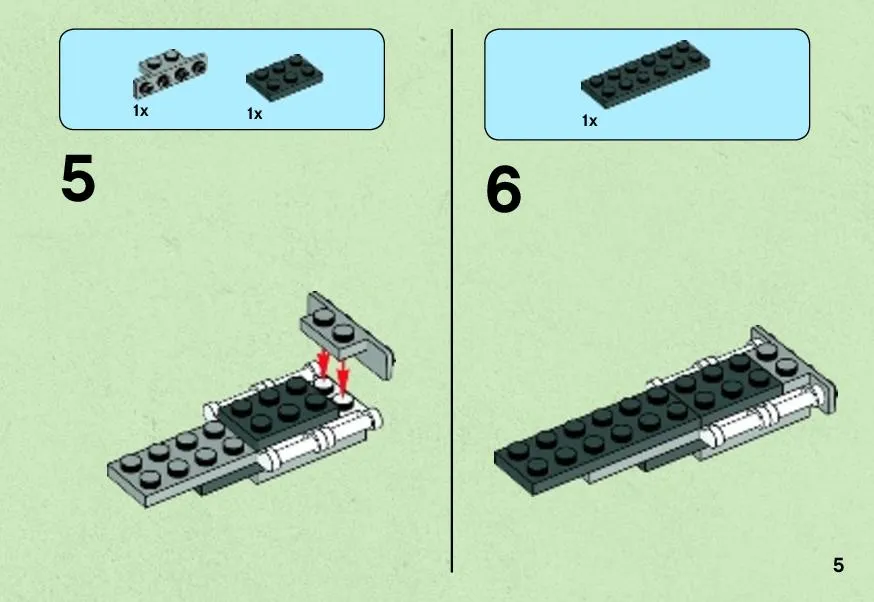 1x 1x

5

1x

6

5