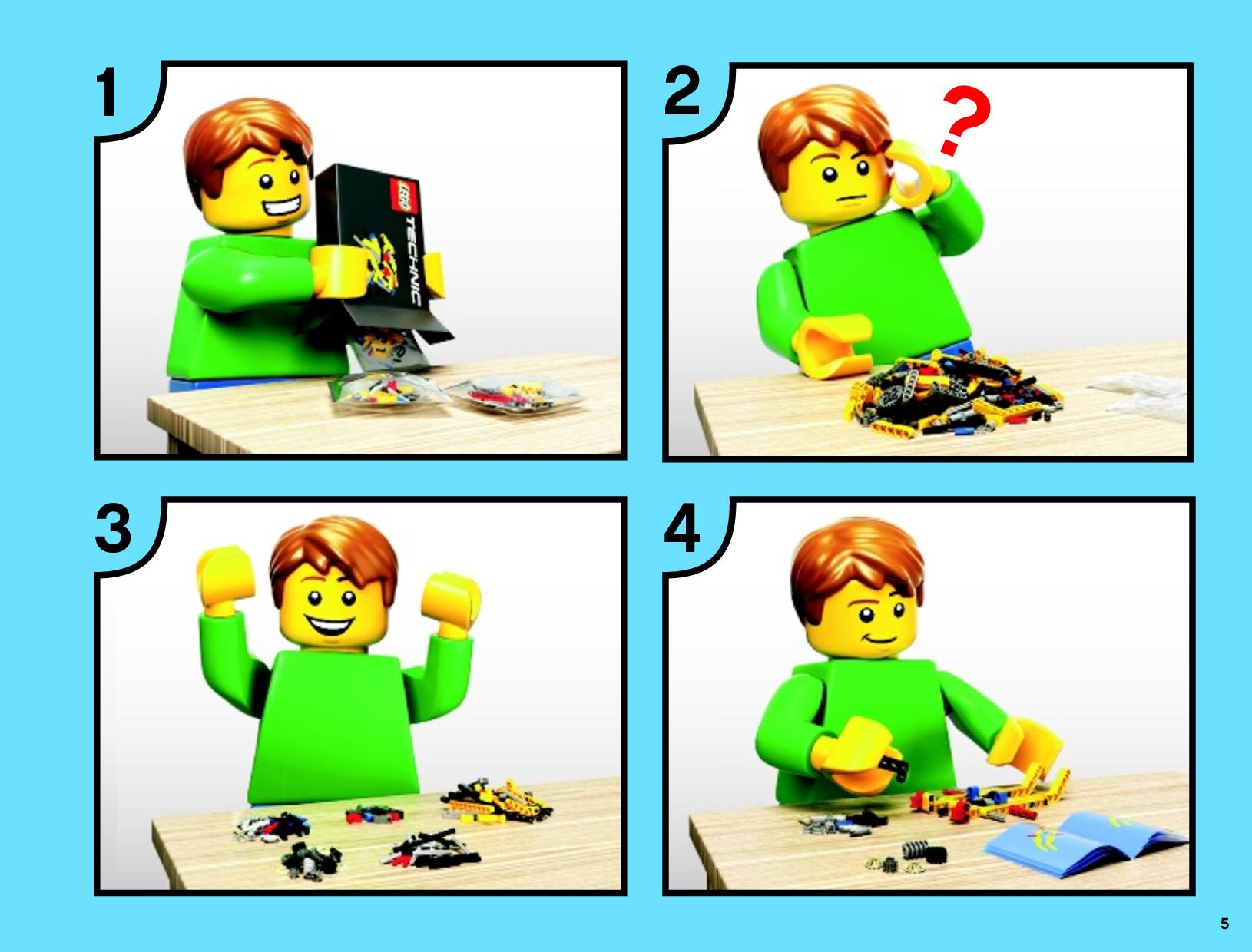 1

LEGO TECHNIC

2

?

3

4

5