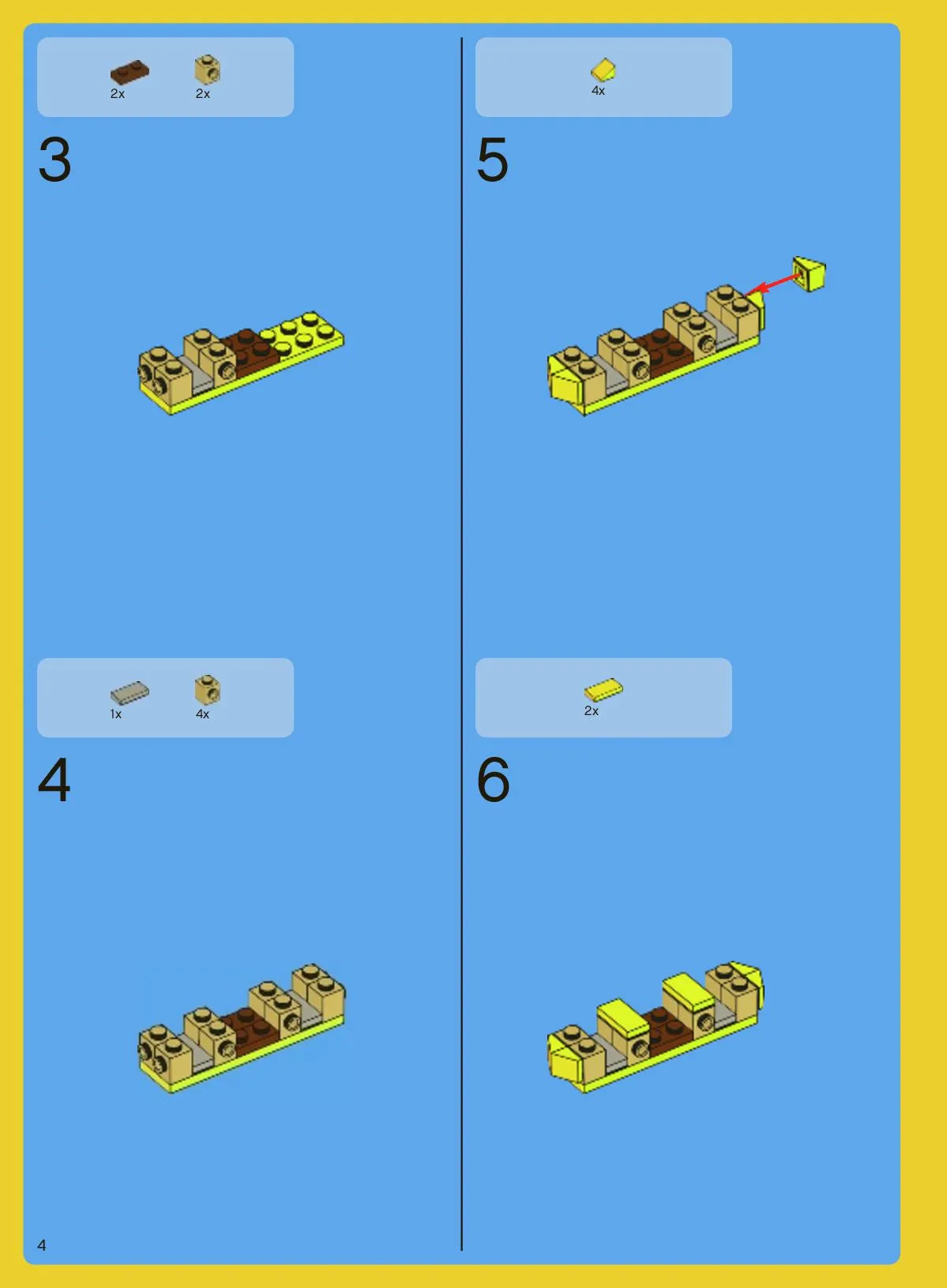 2x 2x

3

1x 4x

4

4x

5

2x

6

4