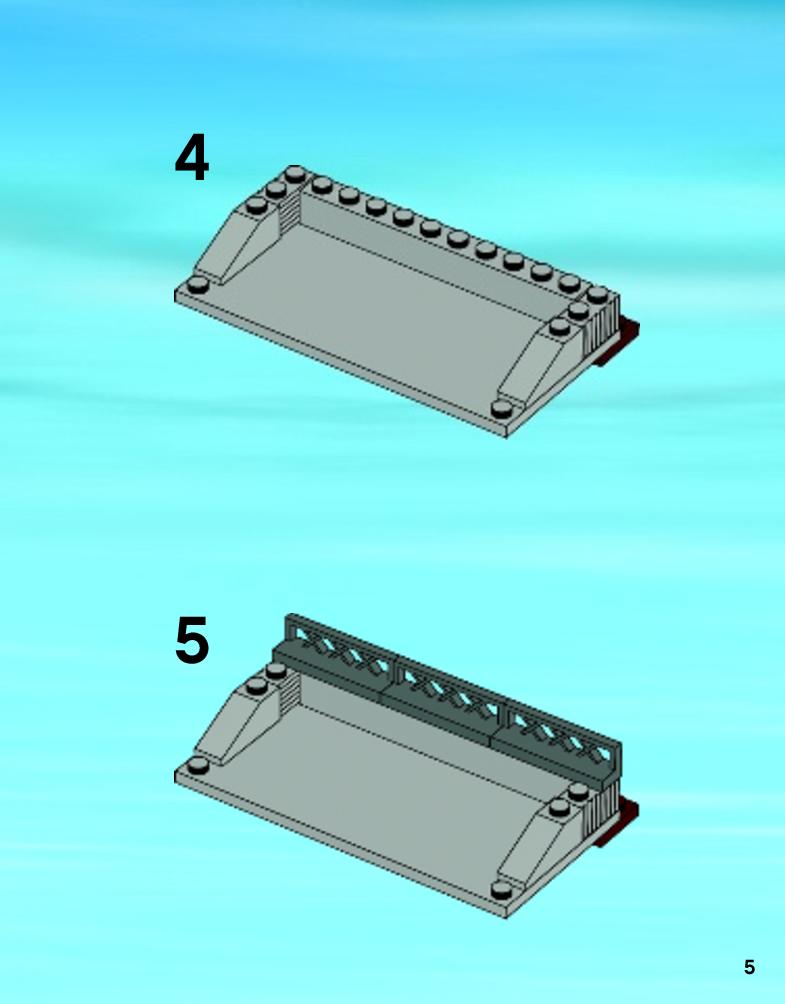 4

5

5