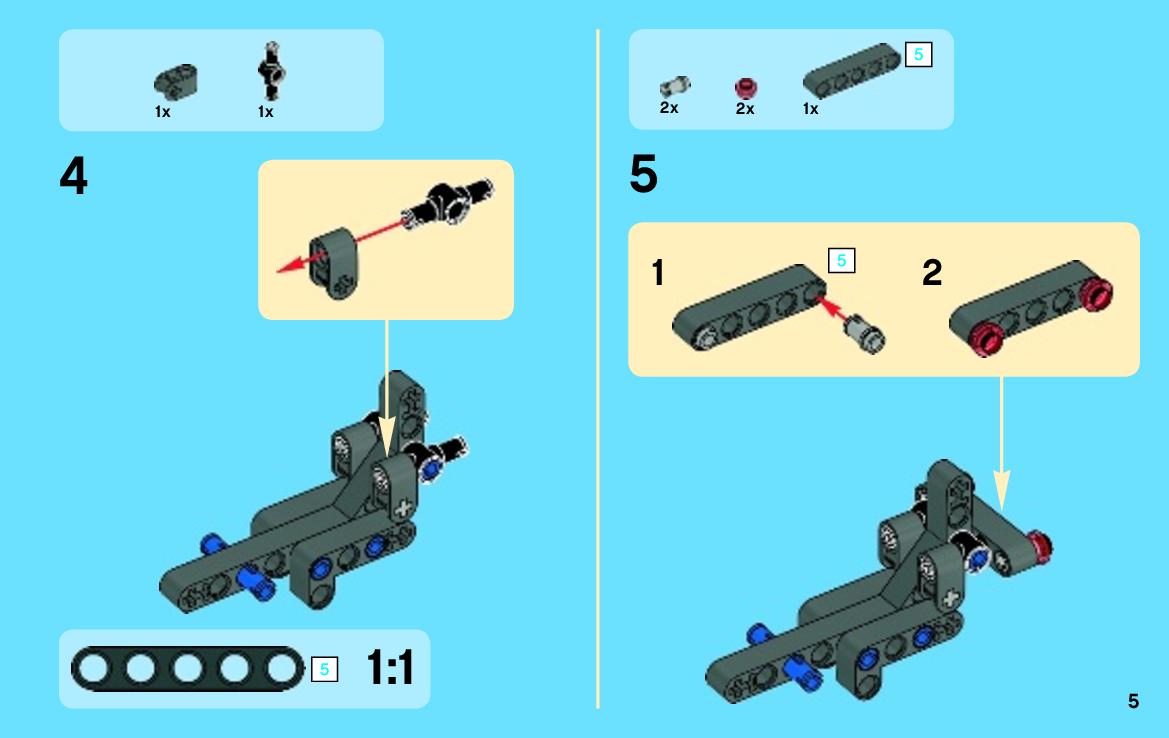 1x 1x

4

5 1:1

2x 2x 1x 5

5

1 5 2

5