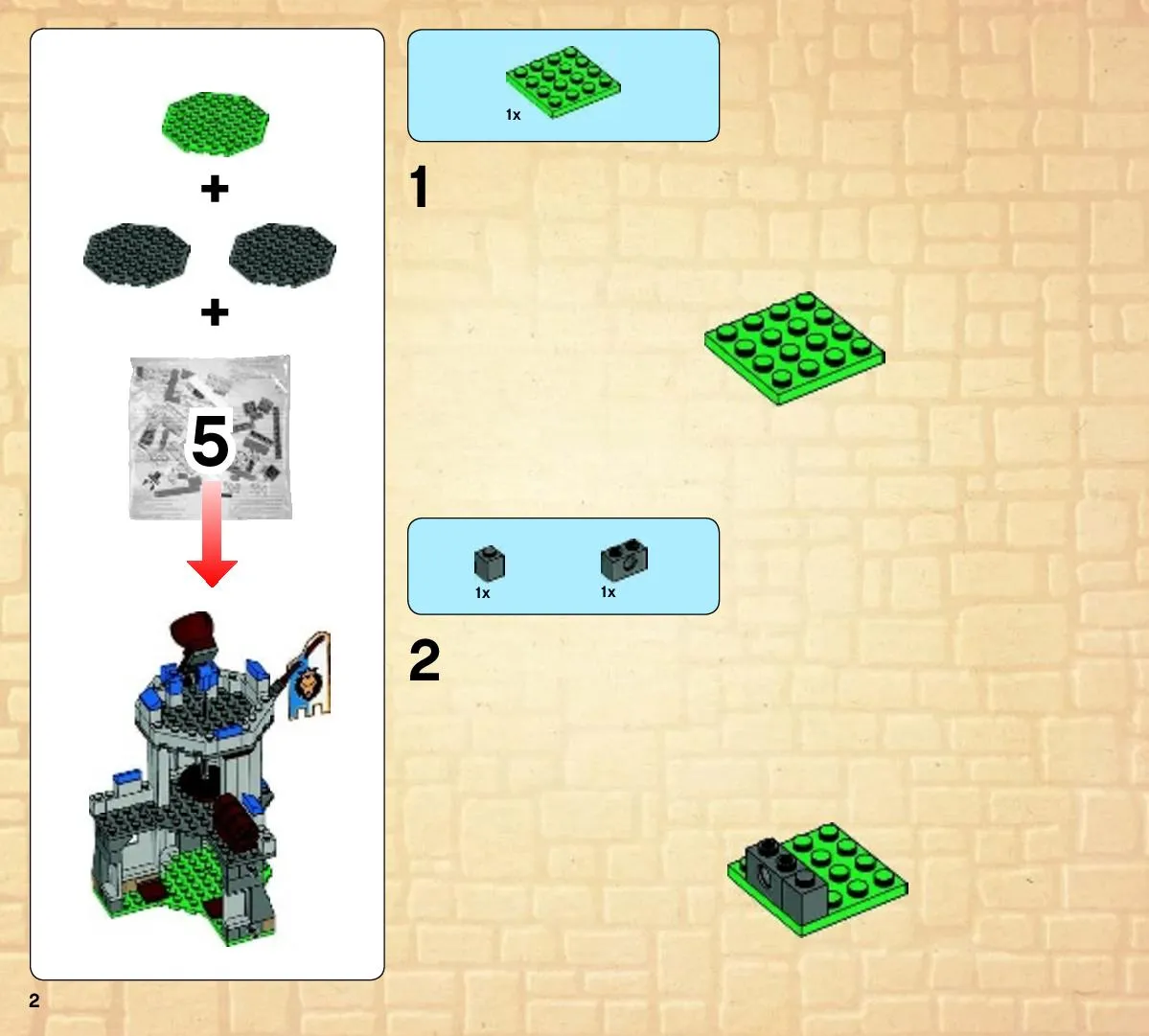 +

+

5

1x

1

1x

1x

2

2