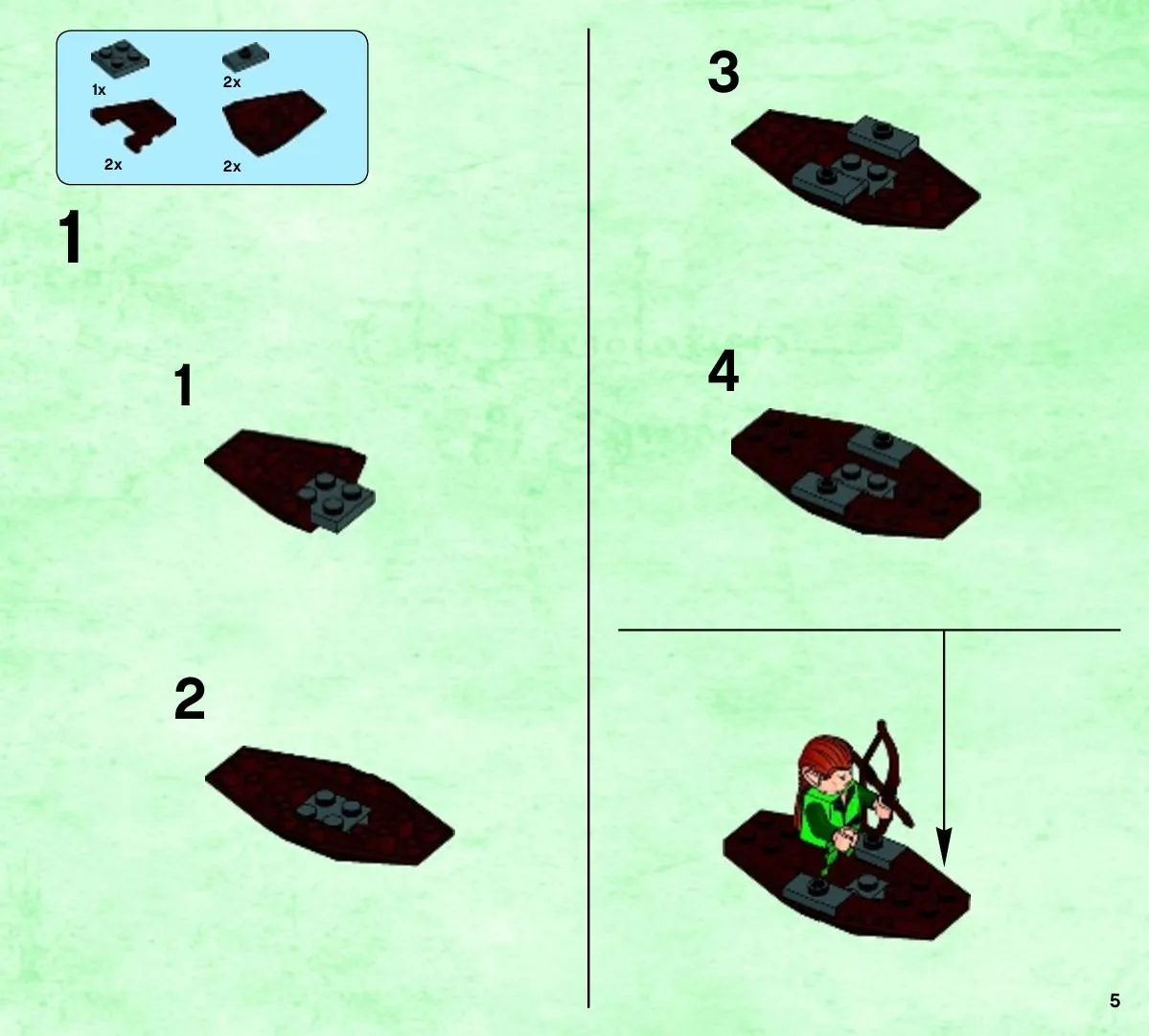 1x

2x

2x

2x

1

1

2

3

4

5