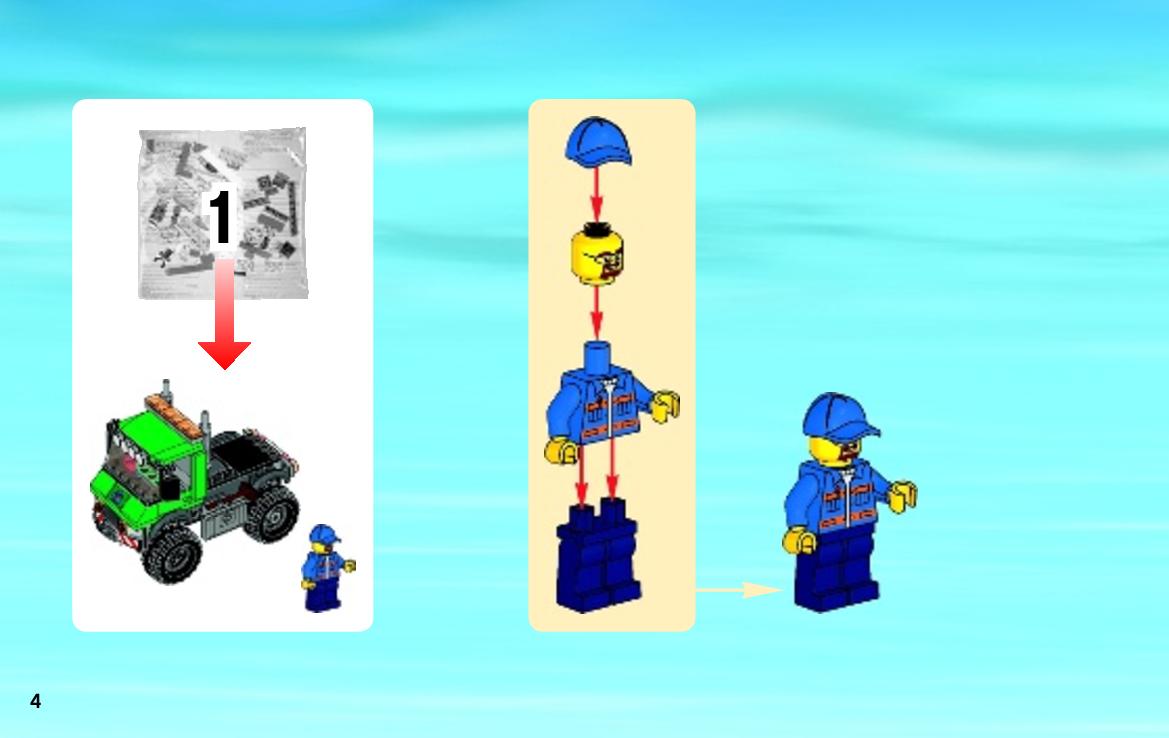 1

4