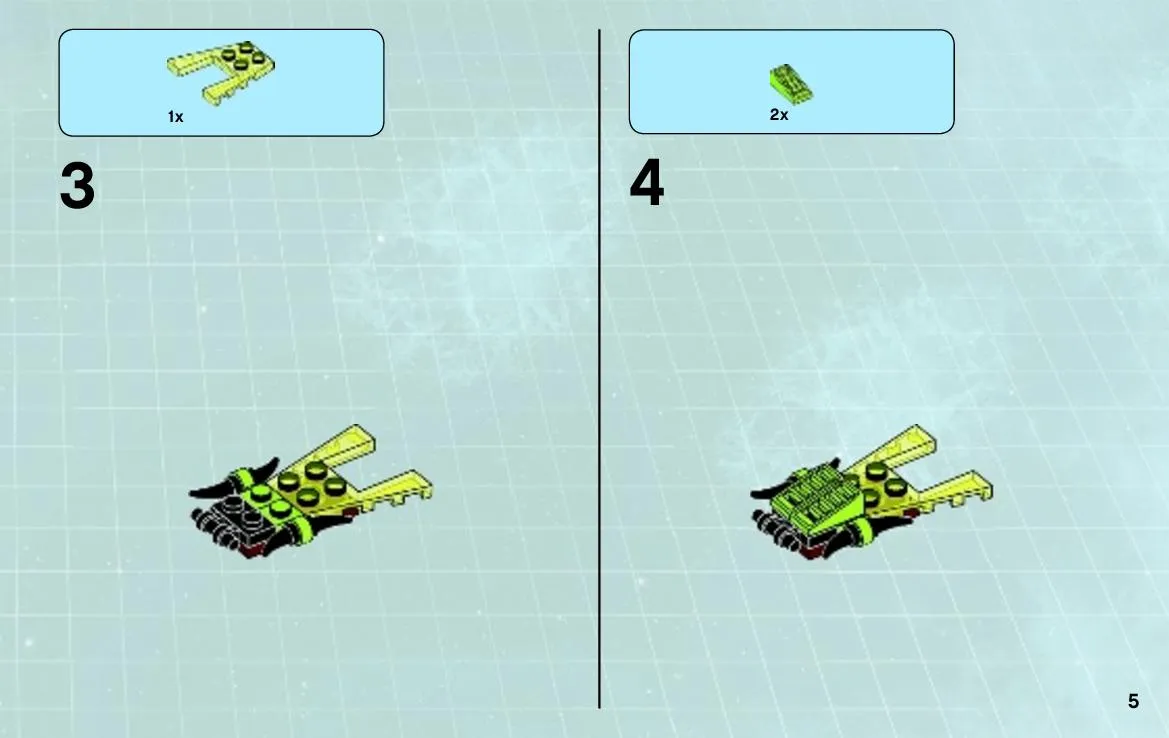 1x

3

2x

4

5