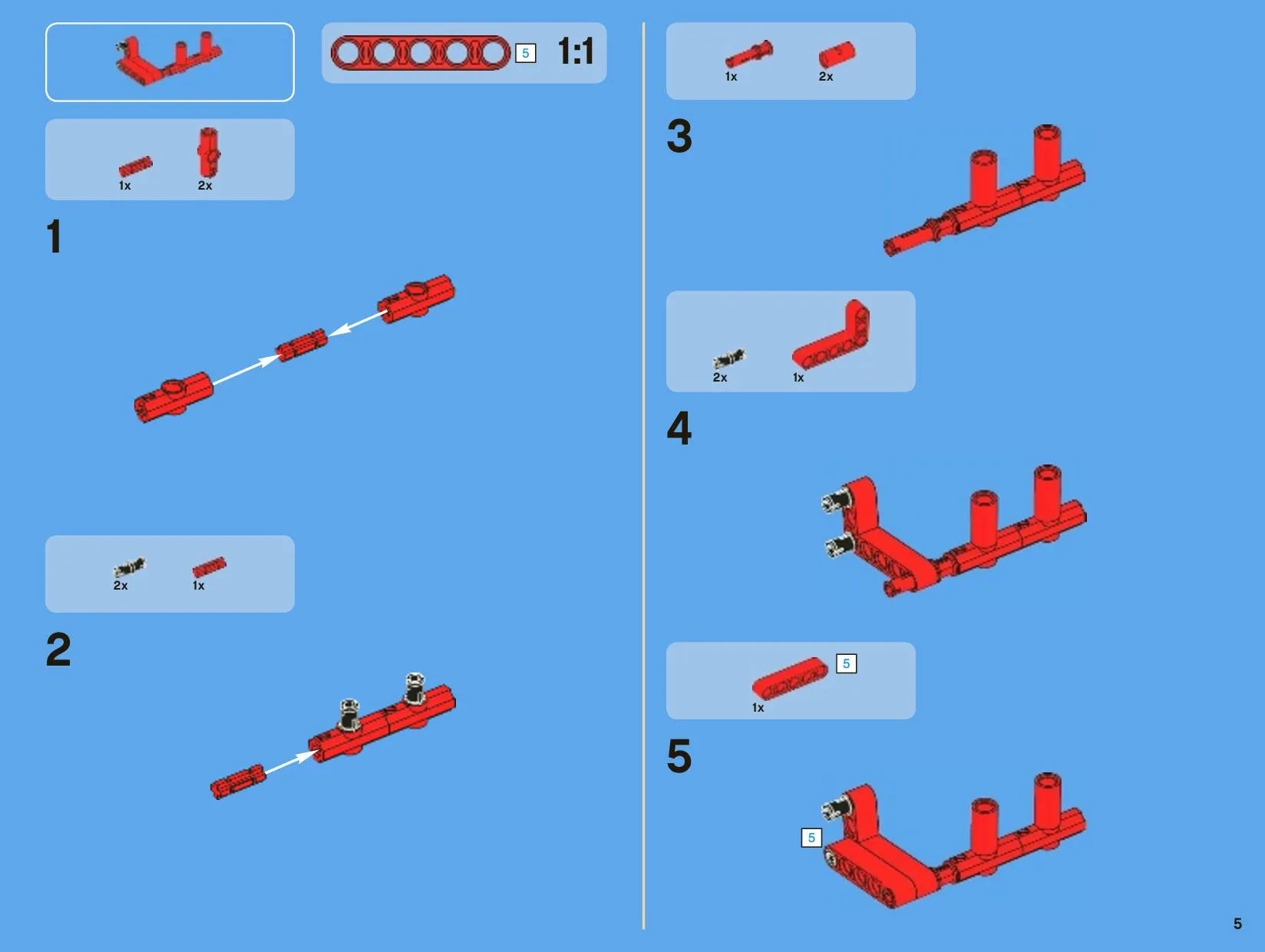 5 1:1

1x 2x

1

2x 1x

2

1x 2x

3

2x 1x

4

5

1x

5

5

5