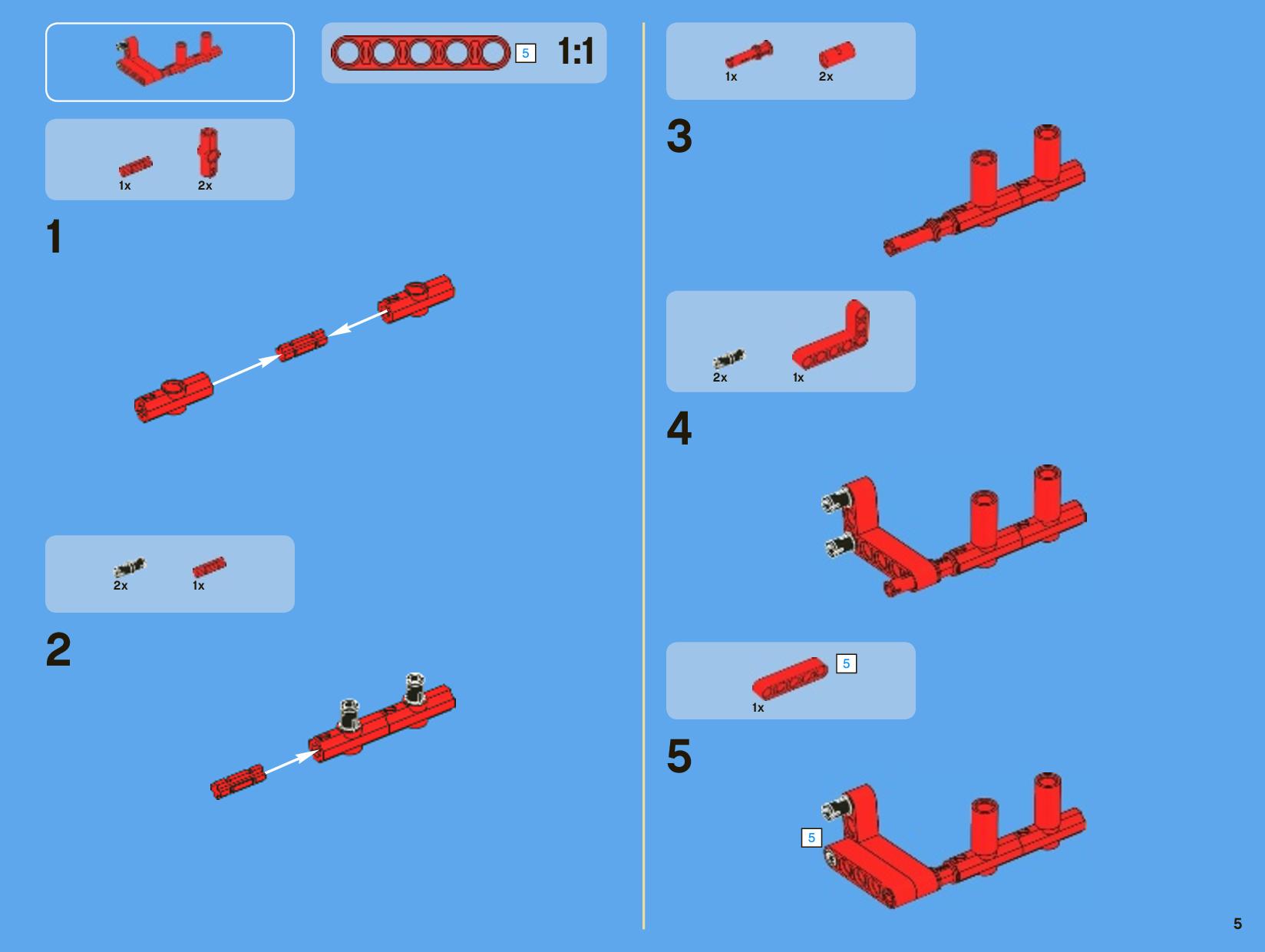 5 1:1

1x 2x

1

2x 1x

2

1x 2x

3

2x 1x

4

5
1x

5

5

5