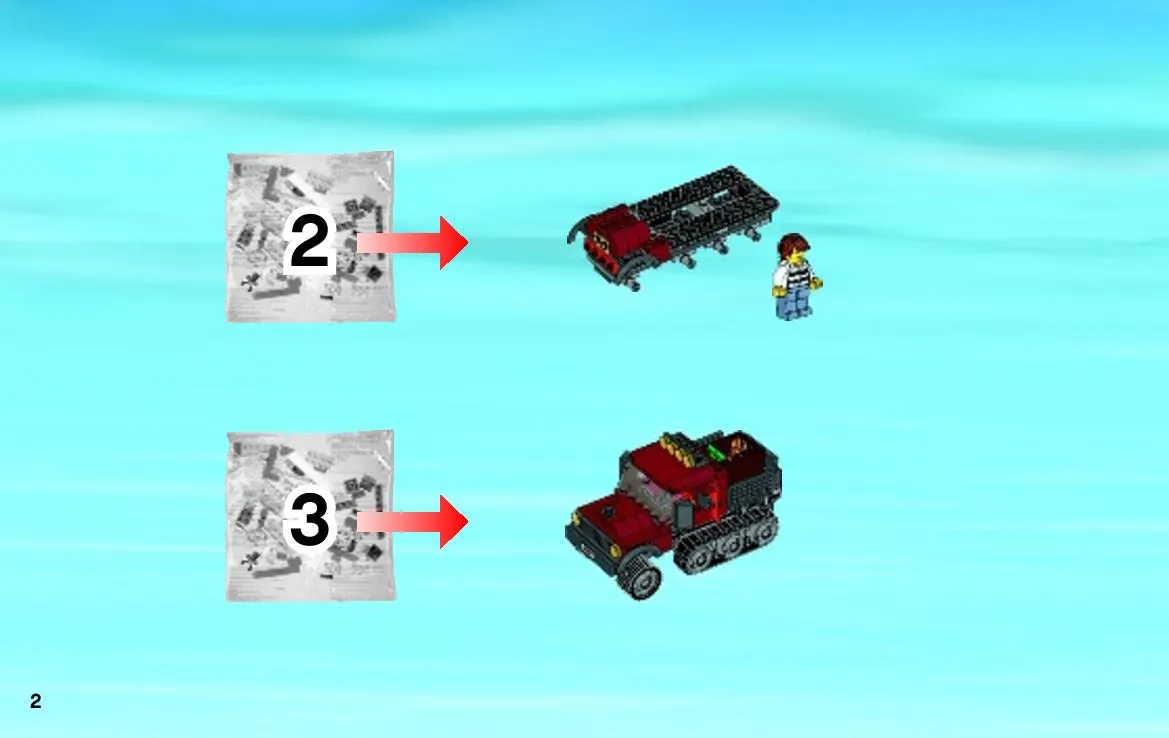 2

3

2