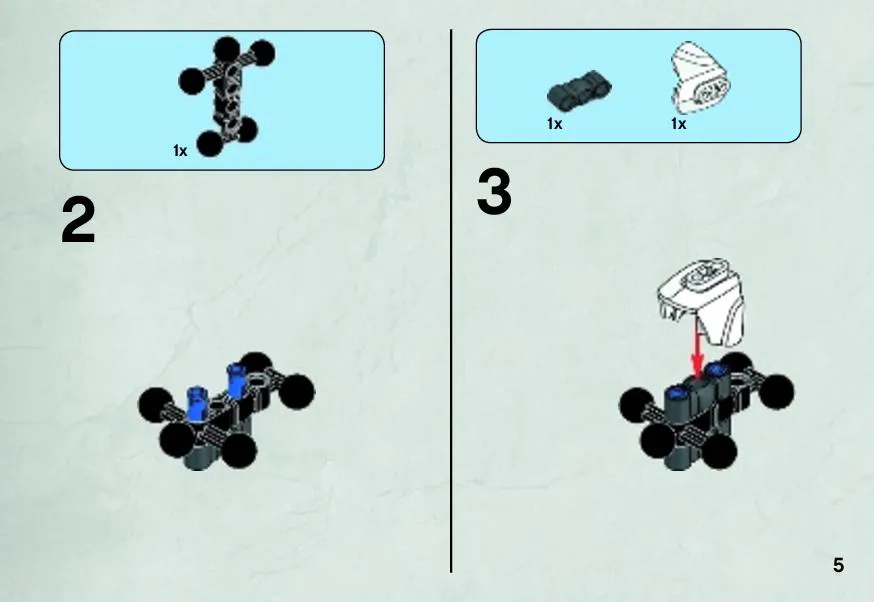 1x

2

1x

1x

3

5