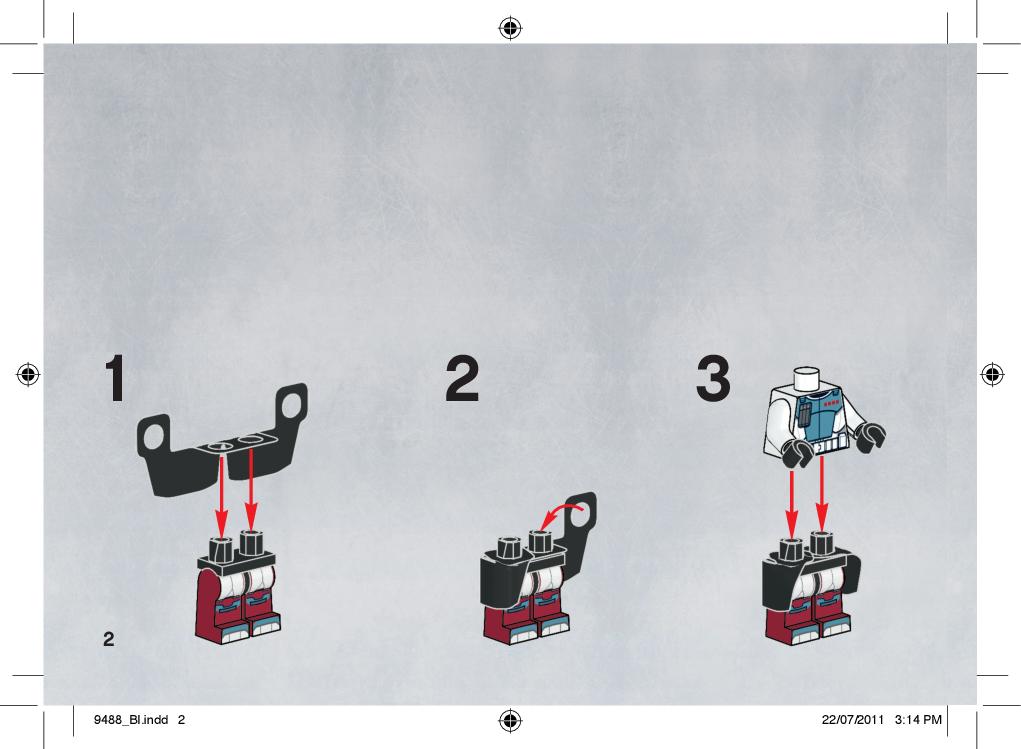 1

2

3

2

9488_BI.indd 2

22/07/2011 3:14 PM