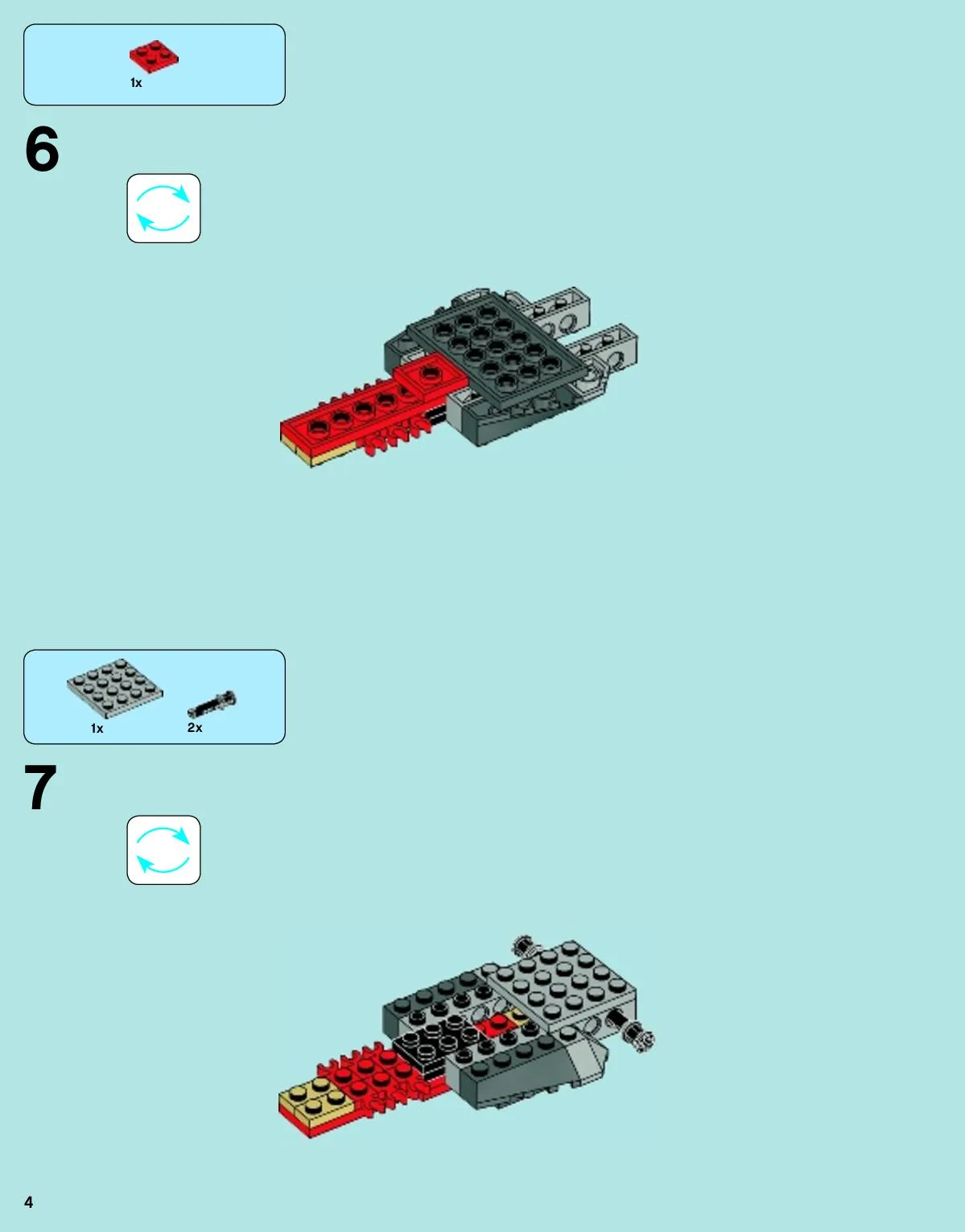 1x

6

1x 2x

7

4