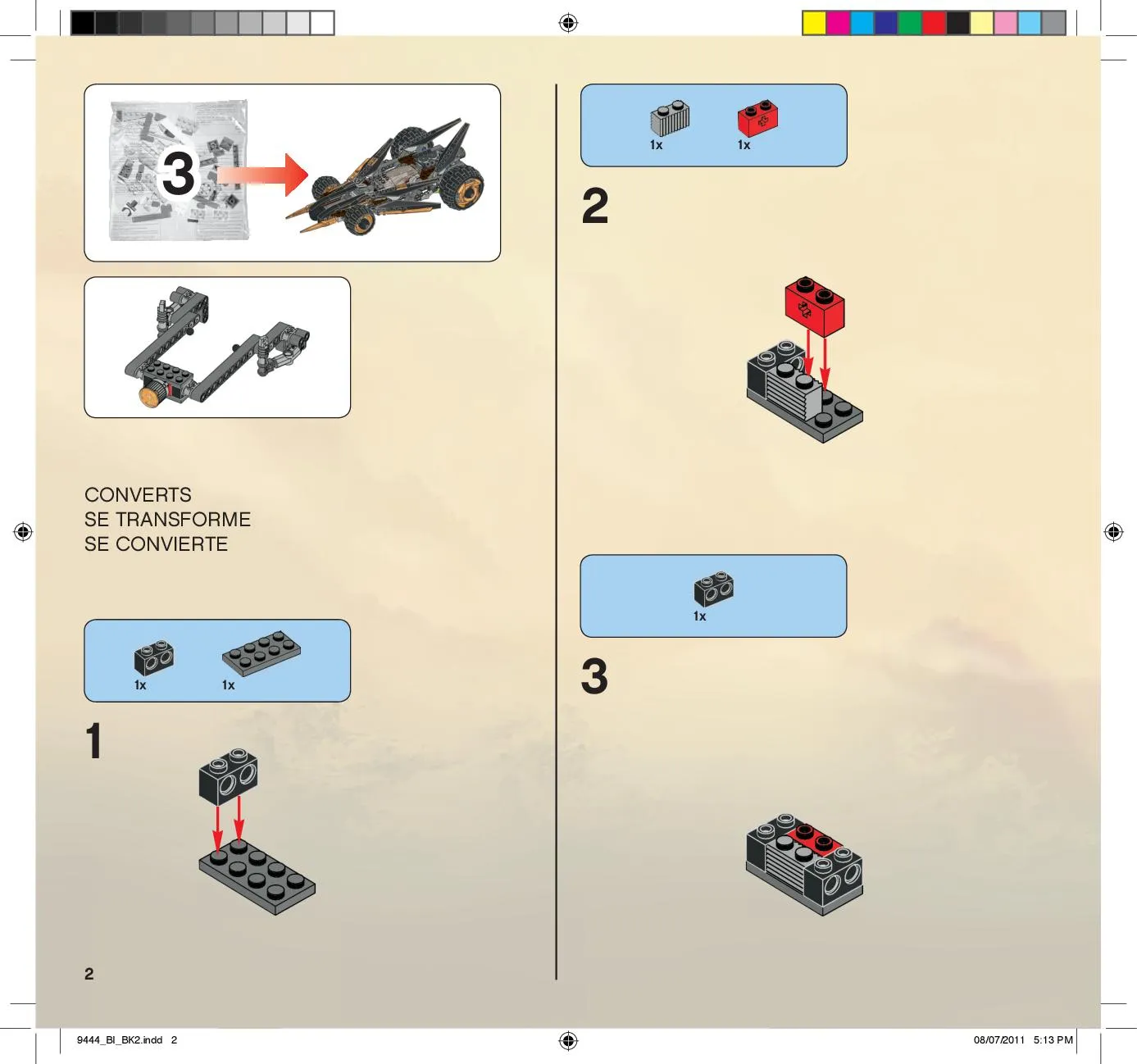 3

CONVERTS
SE TRANSFORME
SE CONVIERTE

1x 1x

1

2

1x 1x

2

1x

3

9444_BI_BK2.indd 2

08/07/2011 5:13 PM