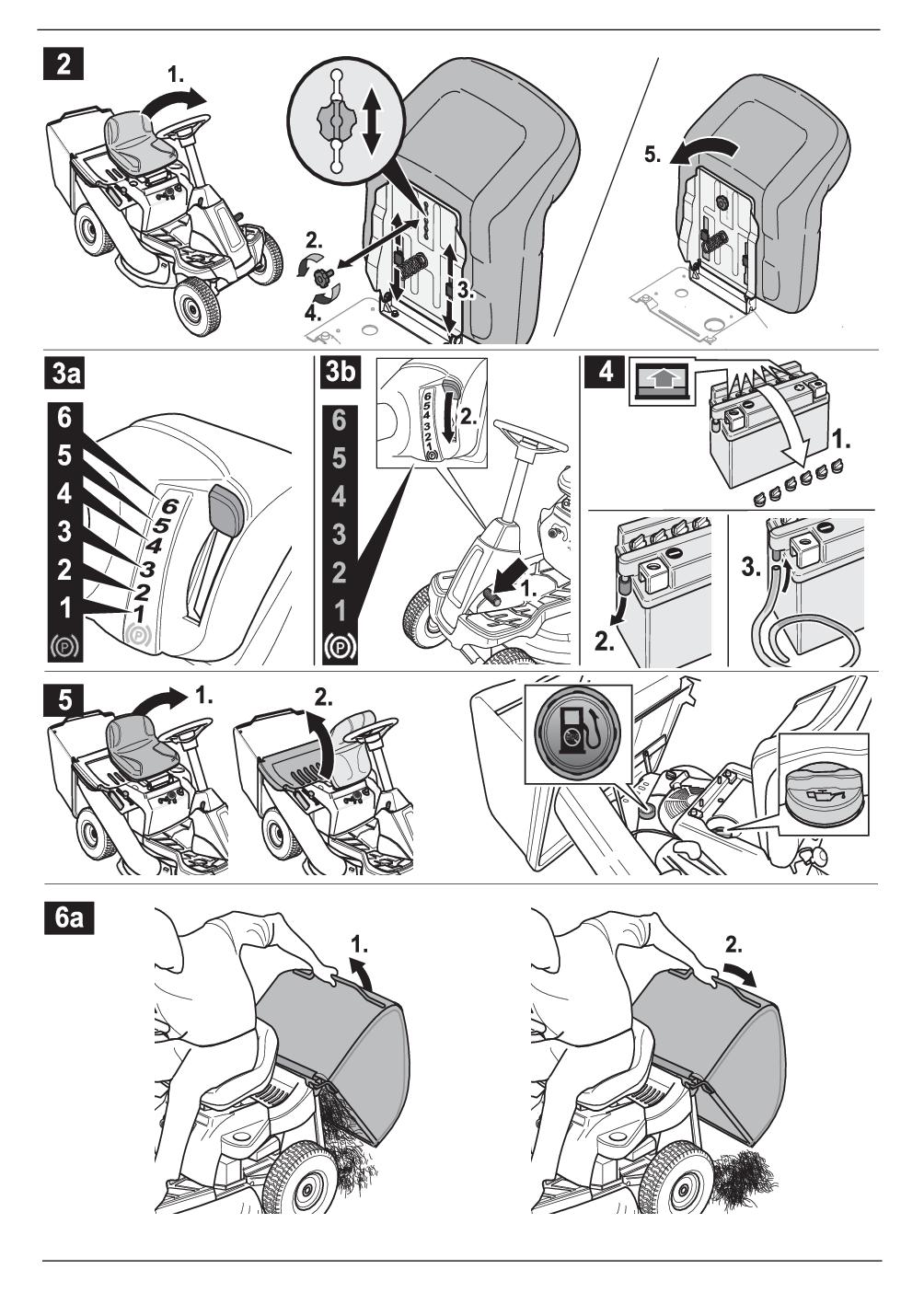 2
1.
2.
4.
3.
5.

3a
6
5
4
3
2
1
(P)
6
5
4
3
2
1
(P)

3b
6
5
4
3
2
1
(P)
6
5
4
3
2
1
2.
1.

4
1.
2.
3.

5
1.
2.

6a
1.
2.