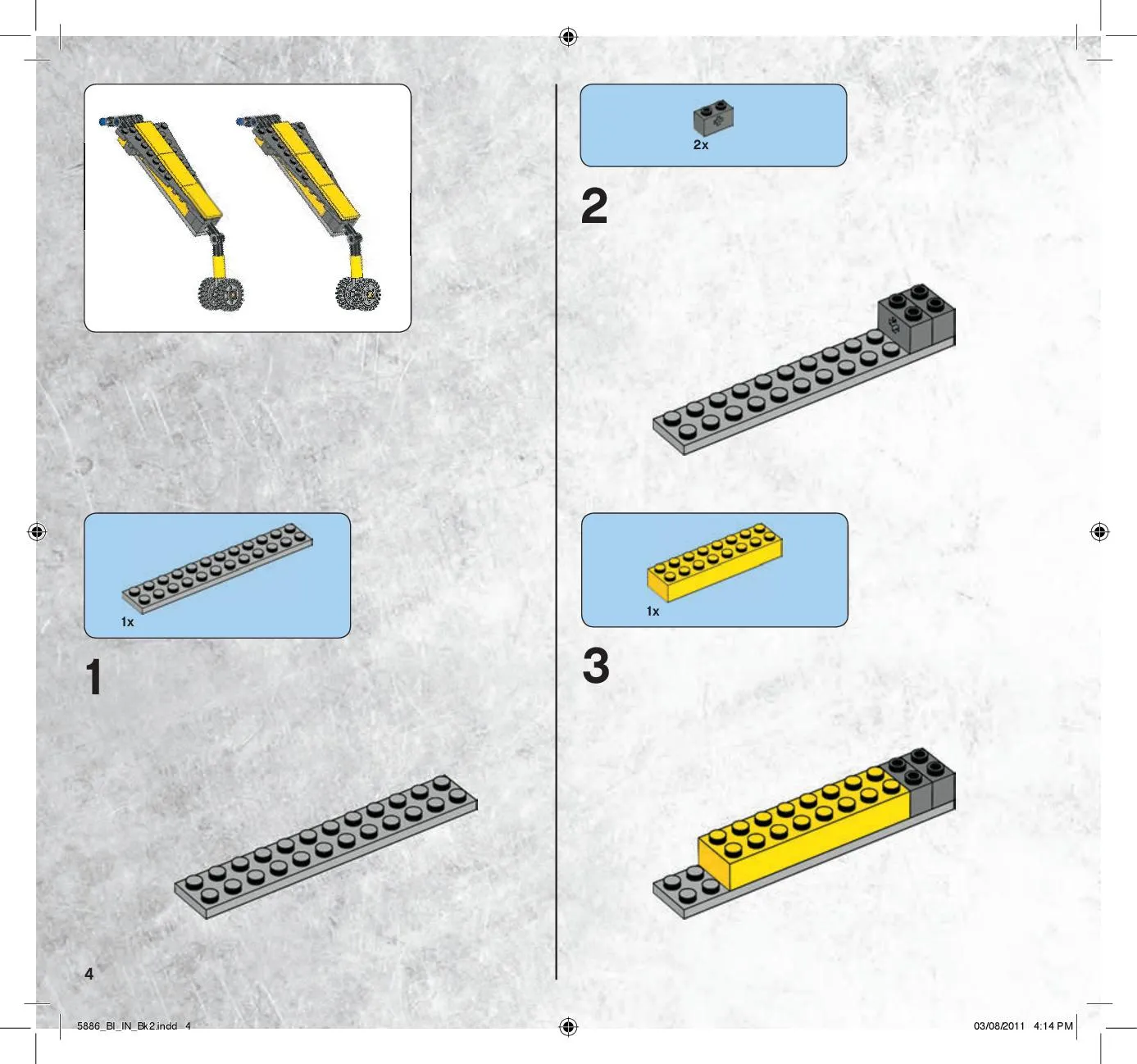 1x

1

4

2x

2

1x

3

5886_BI_IN_Bk2.indd 4

03/08/2011 4:14 PM