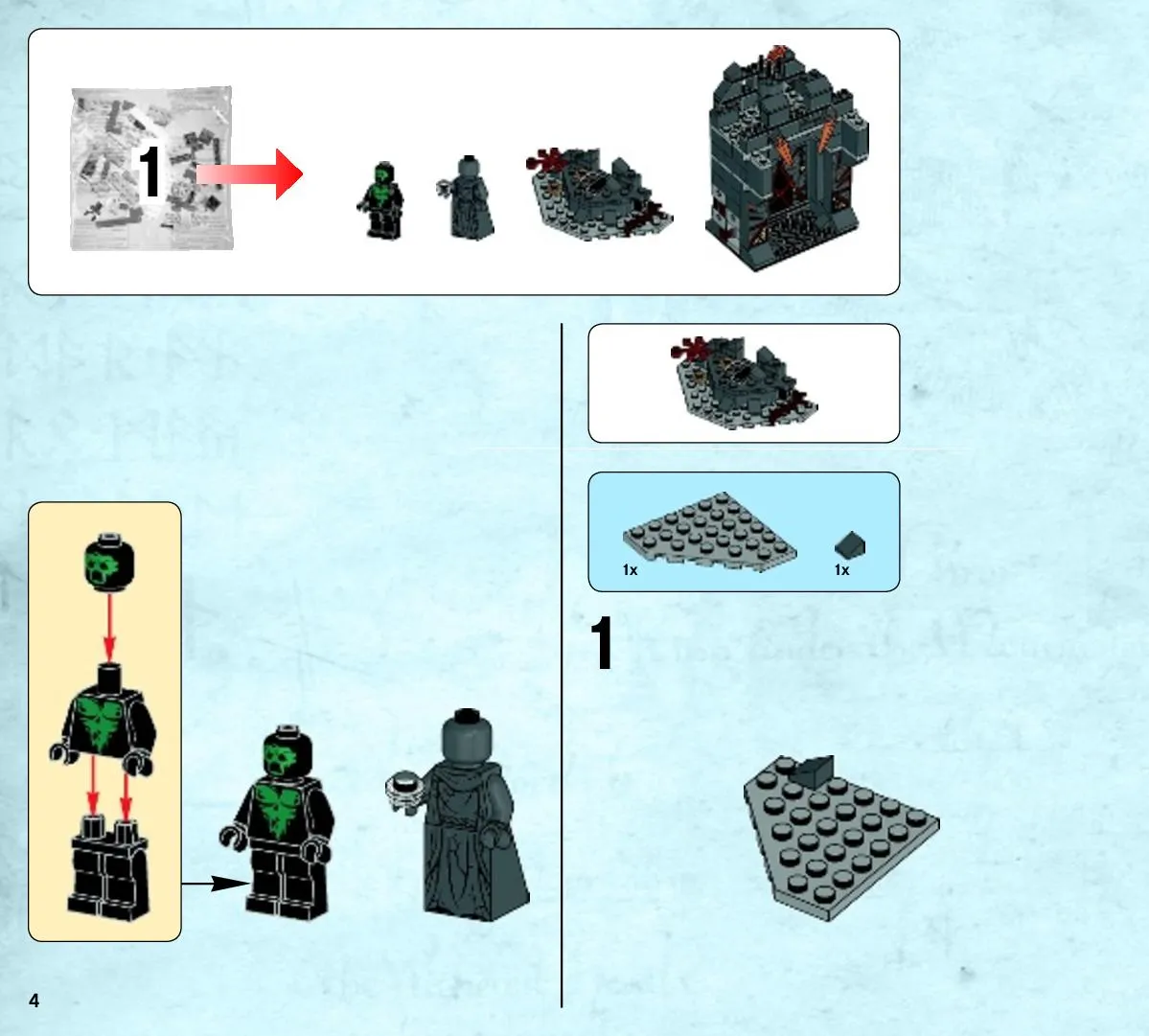 1

1x

1x

1

4