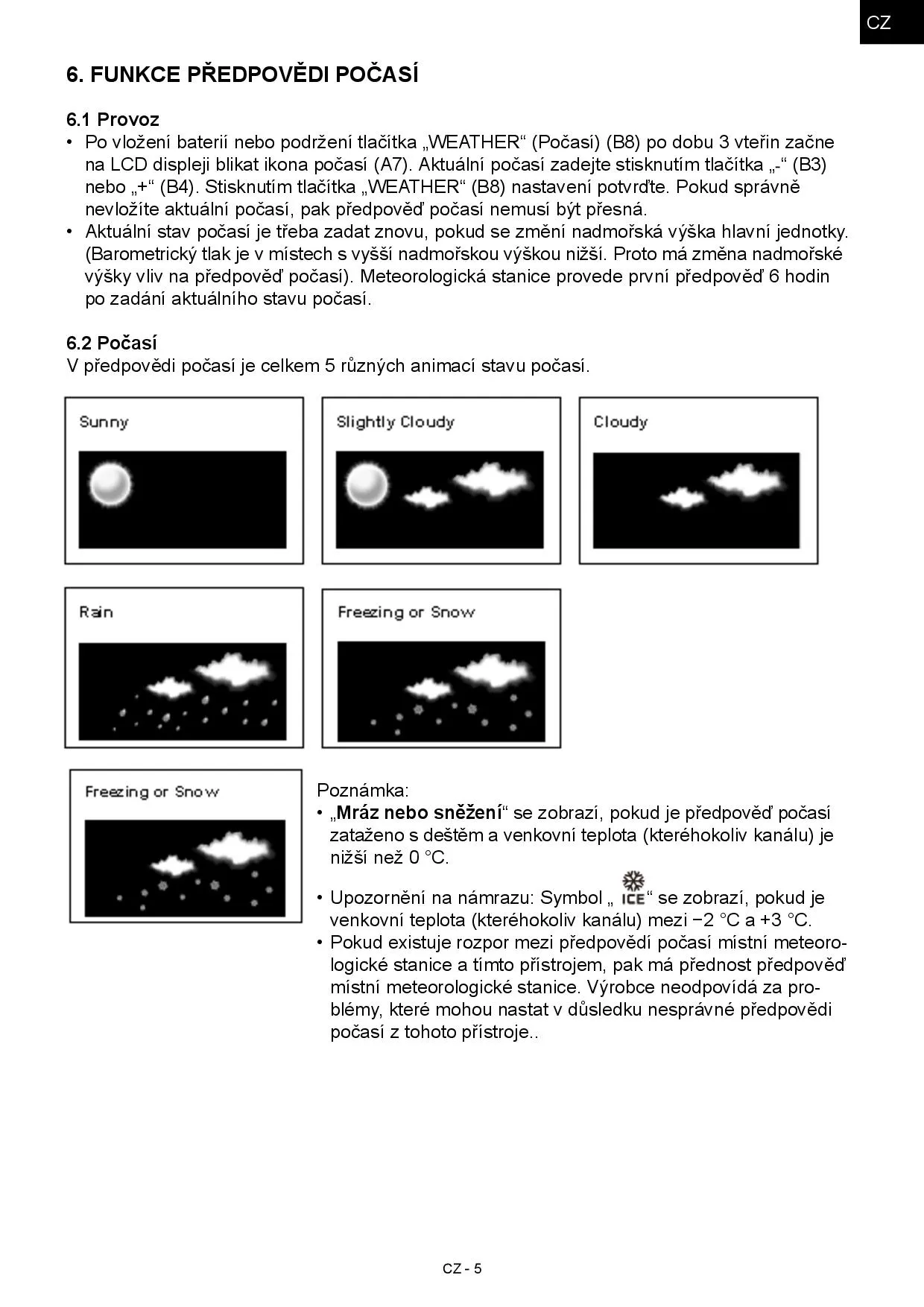 CZ

6. FUNKCE PŘEDPOVĚDI POČASÍ

6.1 Provoz
• Po vložení baterií nebo podržení tlačítka „WEATHER“ (Počasí) (B8) po dobu 3 vteřin začne na LCD displeji blikat ikona počasí (A7). Aktuální počasí zadejte stisknutím tlačítka „-“ (B3) nebo „+“ (B4). Stisknutím tlačítka „WEATHER“ (B8) nastavení potvrďte. Pokud správně nevložíte aktuální počasí, pak předpověď počasí nemusí být přesná.
• Aktuální stav počasí je třeba zadat znovu, pokud se změní nadmořská výška hlavní jednotky. (Barometrický tlak je v místech s vyšší nadmořskou výškou nižší. Proto má změna nadmořské výšky vliv na předpověď počasí). Meteorologická stanice provede první předpověď 6 hodin po zadání aktuálního stavu počasí.

6.2 Počasí
V předpovědi počasí je celkem 5 různých animací stavu počasí.

Sunny

Slightly Cloudy

Cloudy

Rain

Freezing or Snow

Freezing or Snow

Poznámka:
• „Mráz nebo sněžení“ se zobrazí, pokud je předpověď počasí zataženo s deštěm a venkovní teplota (kteréhokoliv kanálu) je nižší než 0 °C.
• Upozornění na námrazu: Symbol „ ICE“ se zobrazí, pokud je venkovní teplota (kteréhokoliv kanálu) mezi −2 °C a +3 °C.
• Pokud existuje rozpor mezi předpovědí počasí místní meteorologické stanice a tímto přístrojem, pak má přednost předpověď místní meteorologické stanice. Výrobce neodpovídá za problémy, které mohou nastat v důsledku nesprávné předpovědi počasí z tohoto přístroje..

CZ - 5