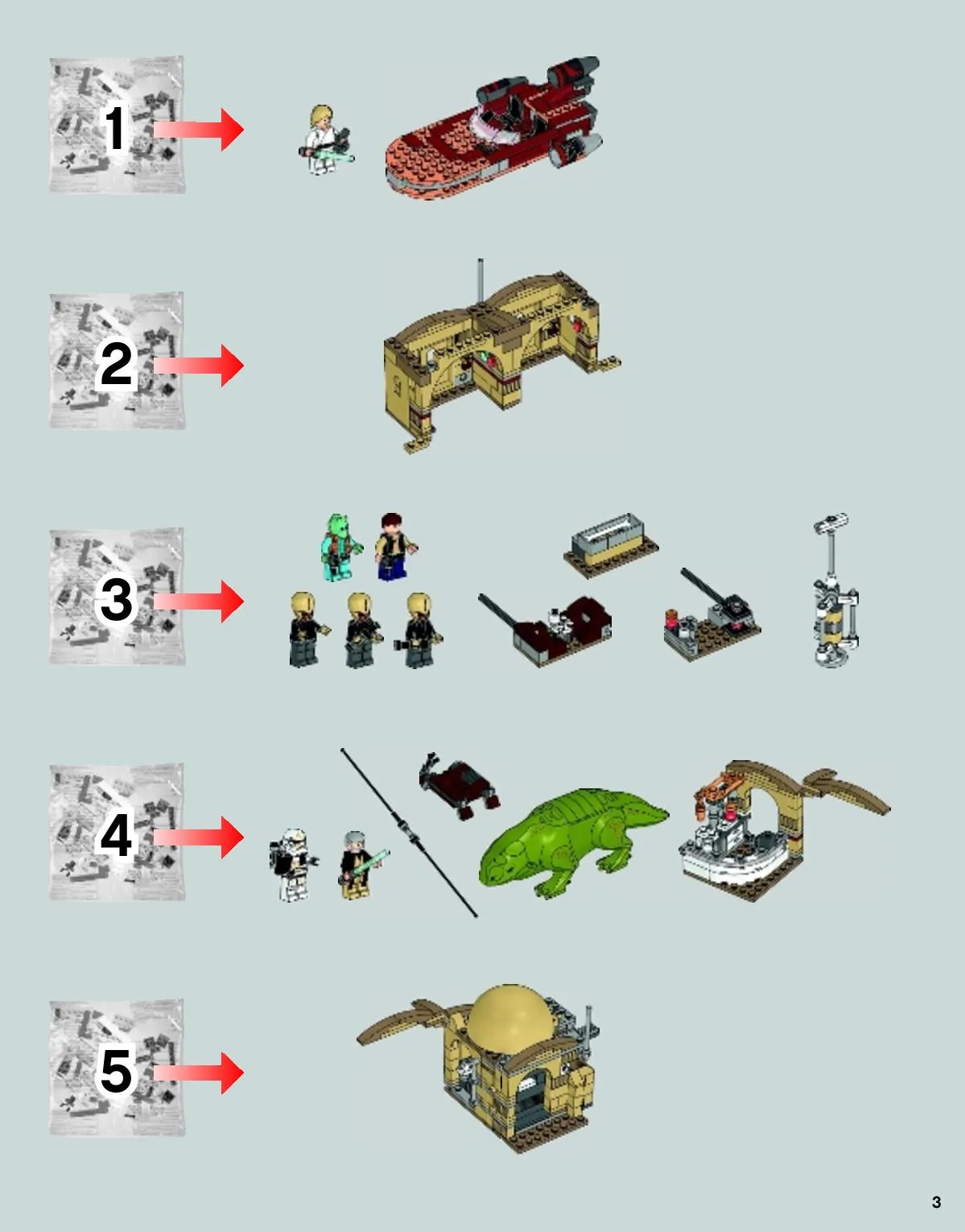 1

2

3

4

5

3