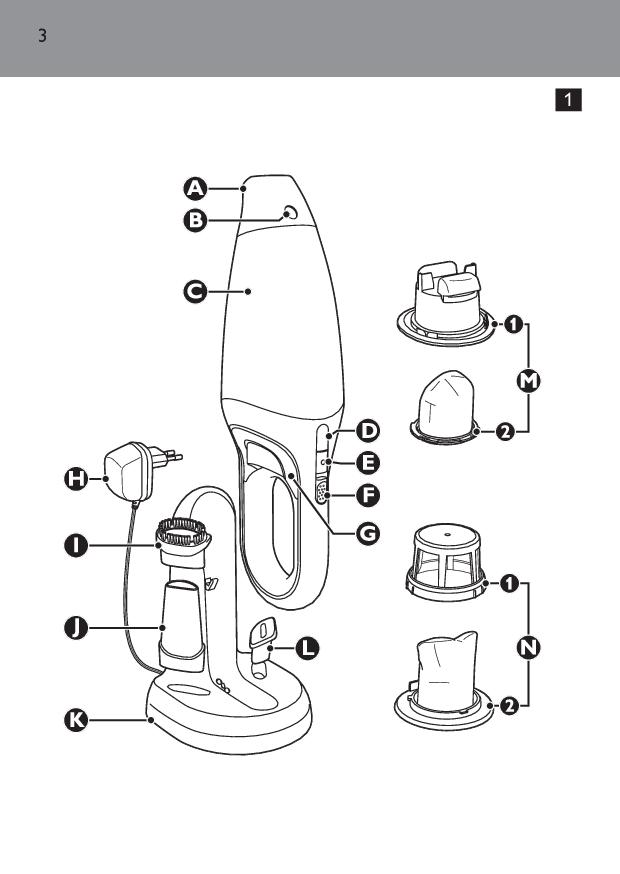 3

1

A
B
C
D
E
F
G
H
I
J
K
L
1
M
2
1
N
2