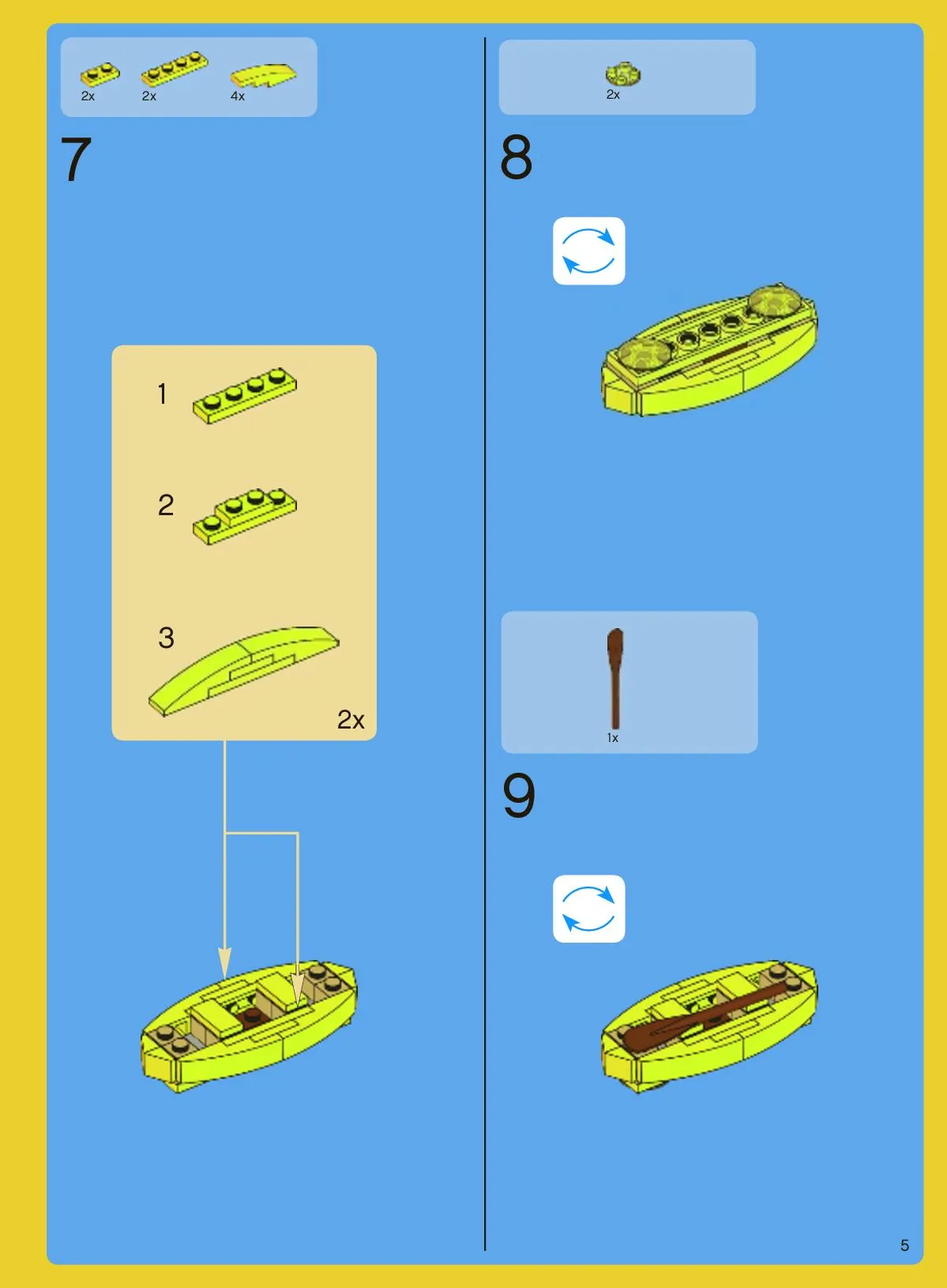 2x 2x 4x

7

1

2

3

2x

2x

8

1x

9

5