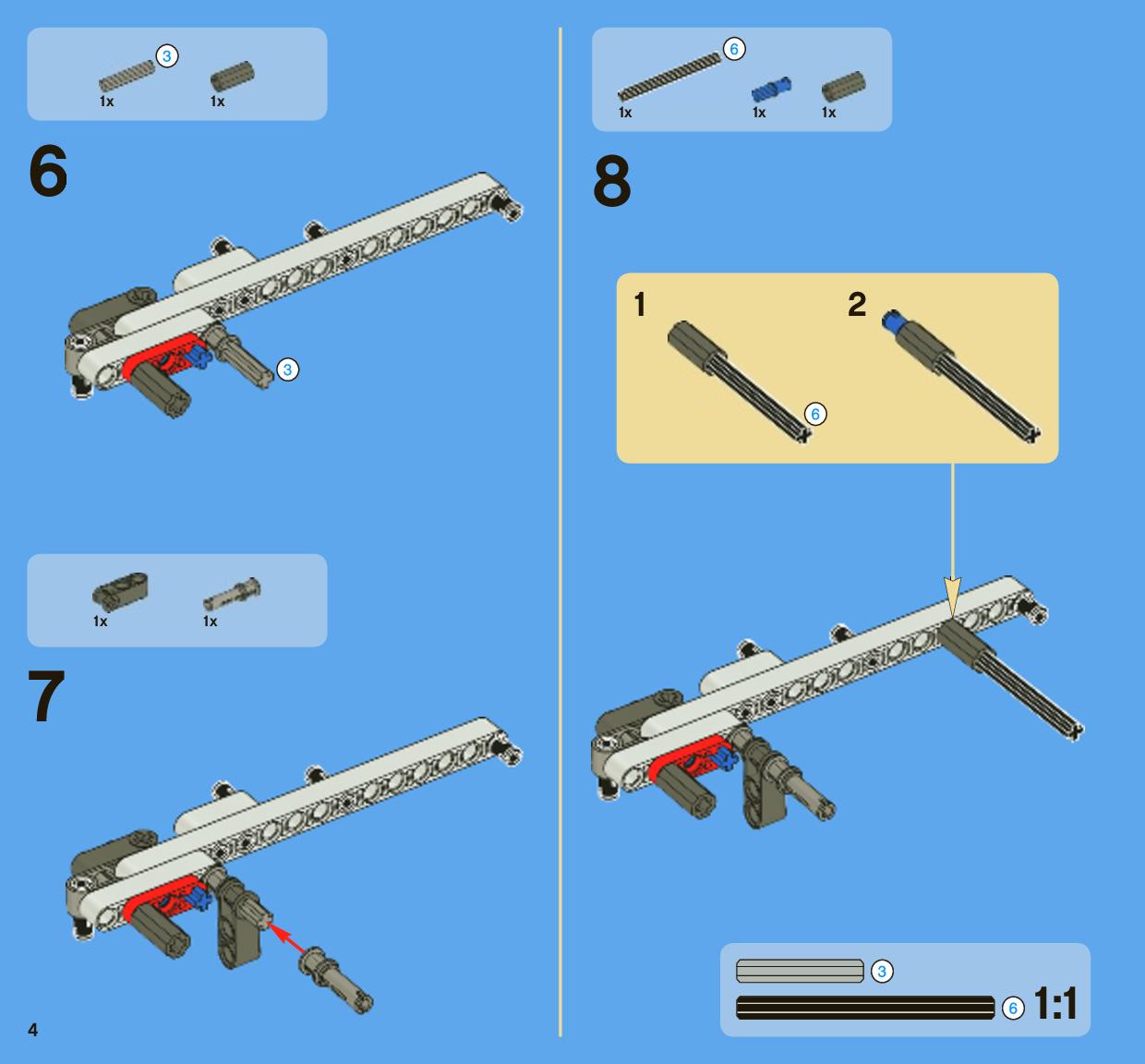 3
1x
1x

6

3

1x
1x

7

4

6
1x
1x
1x

8

1
6
2

3
6
1:1