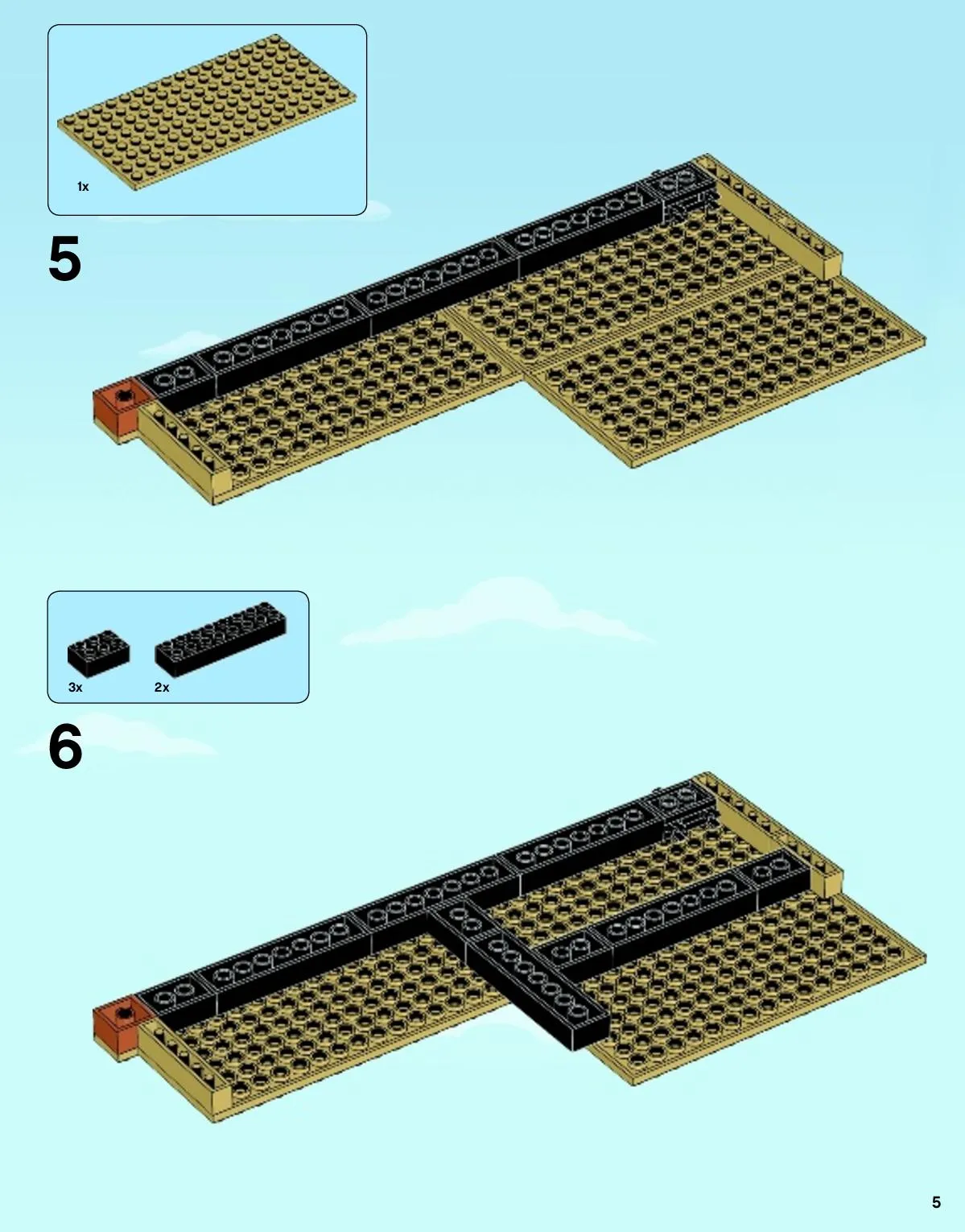 1x

5

3x

2x

6

5