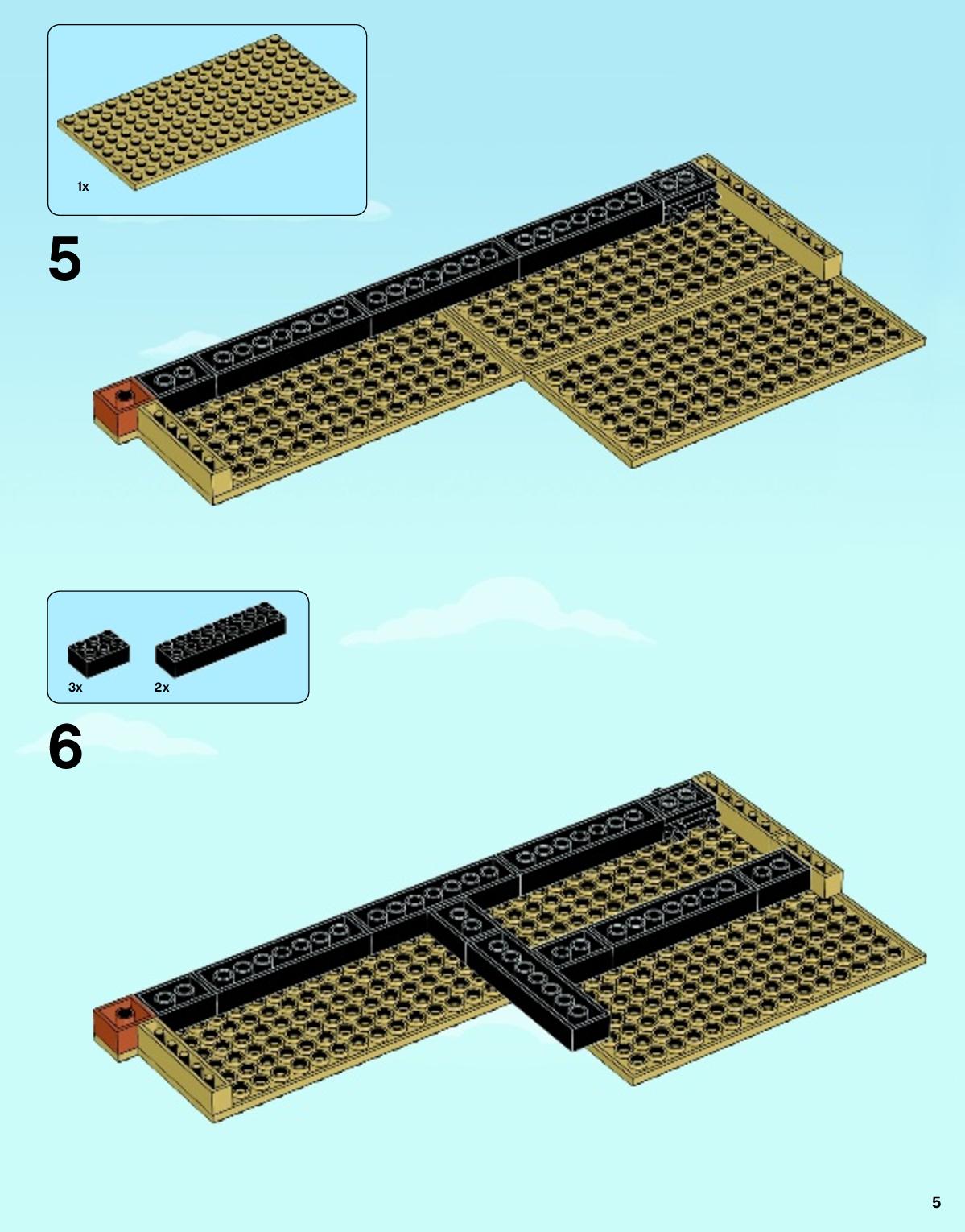 1x

5

3x 2x

6

5