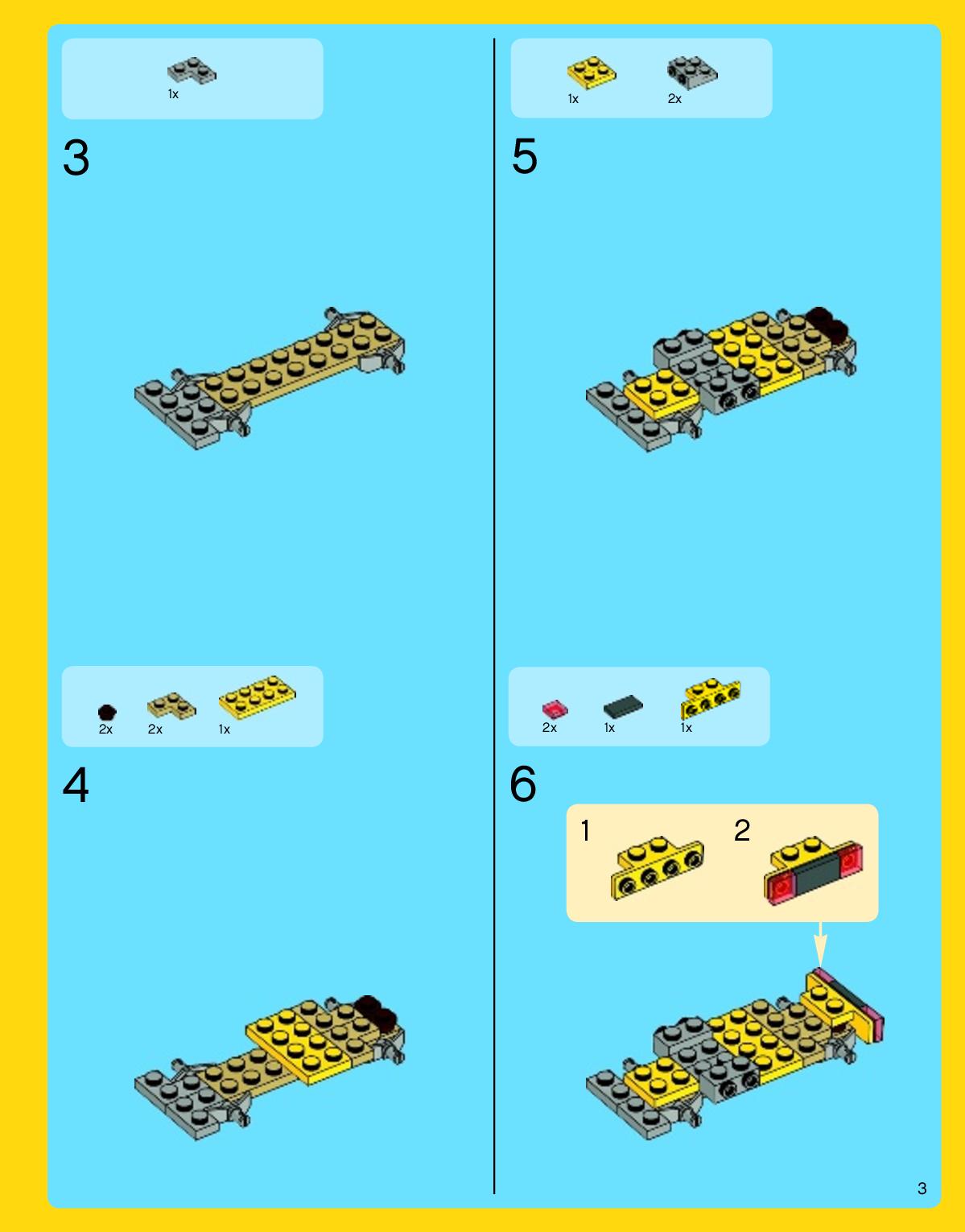 1x

3

2x 2x 1x

4

1x 2x

5

2x 1x 1x

6

1 2

3