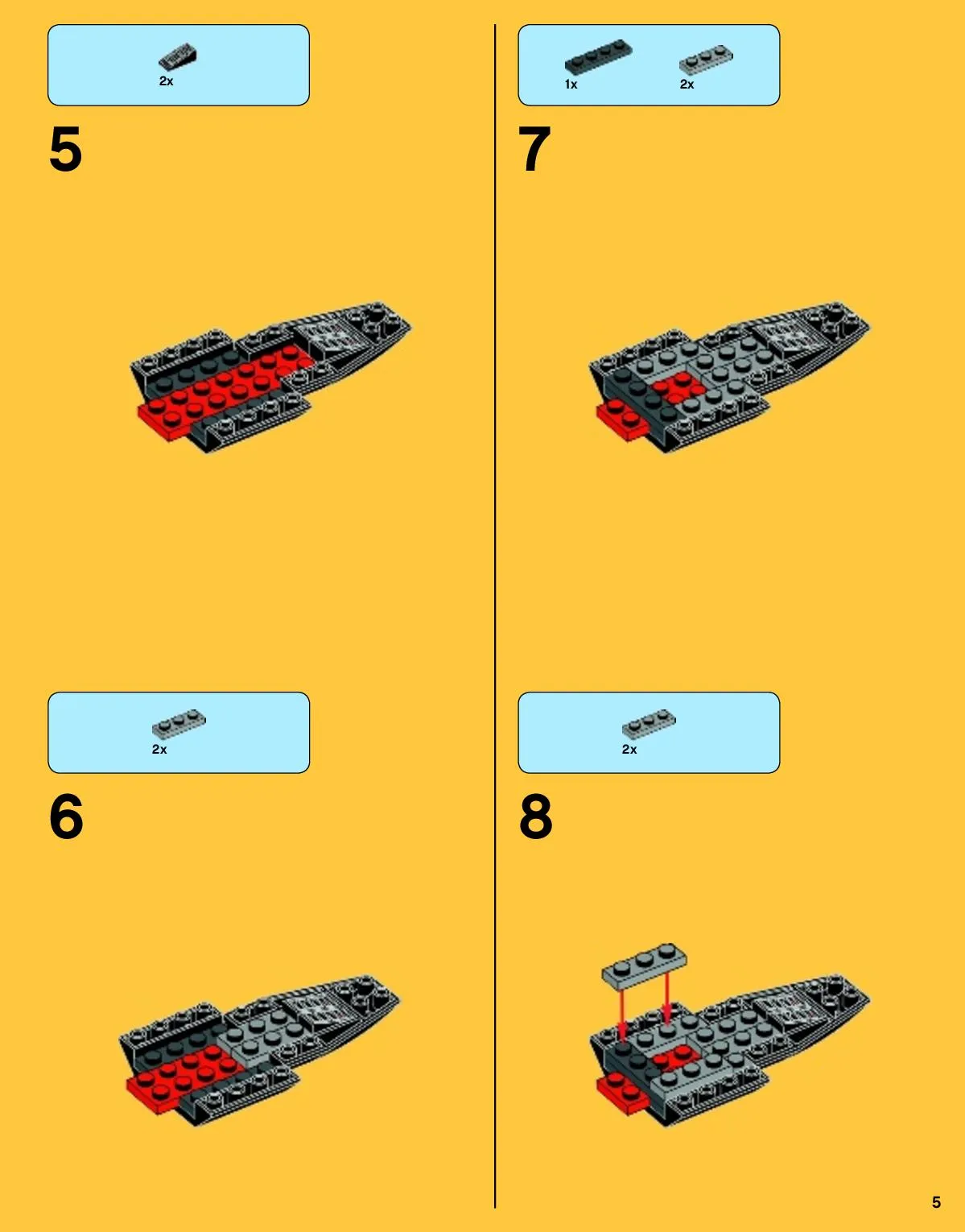 2x

5

2x

6

1x 2x

7

2x

8

5