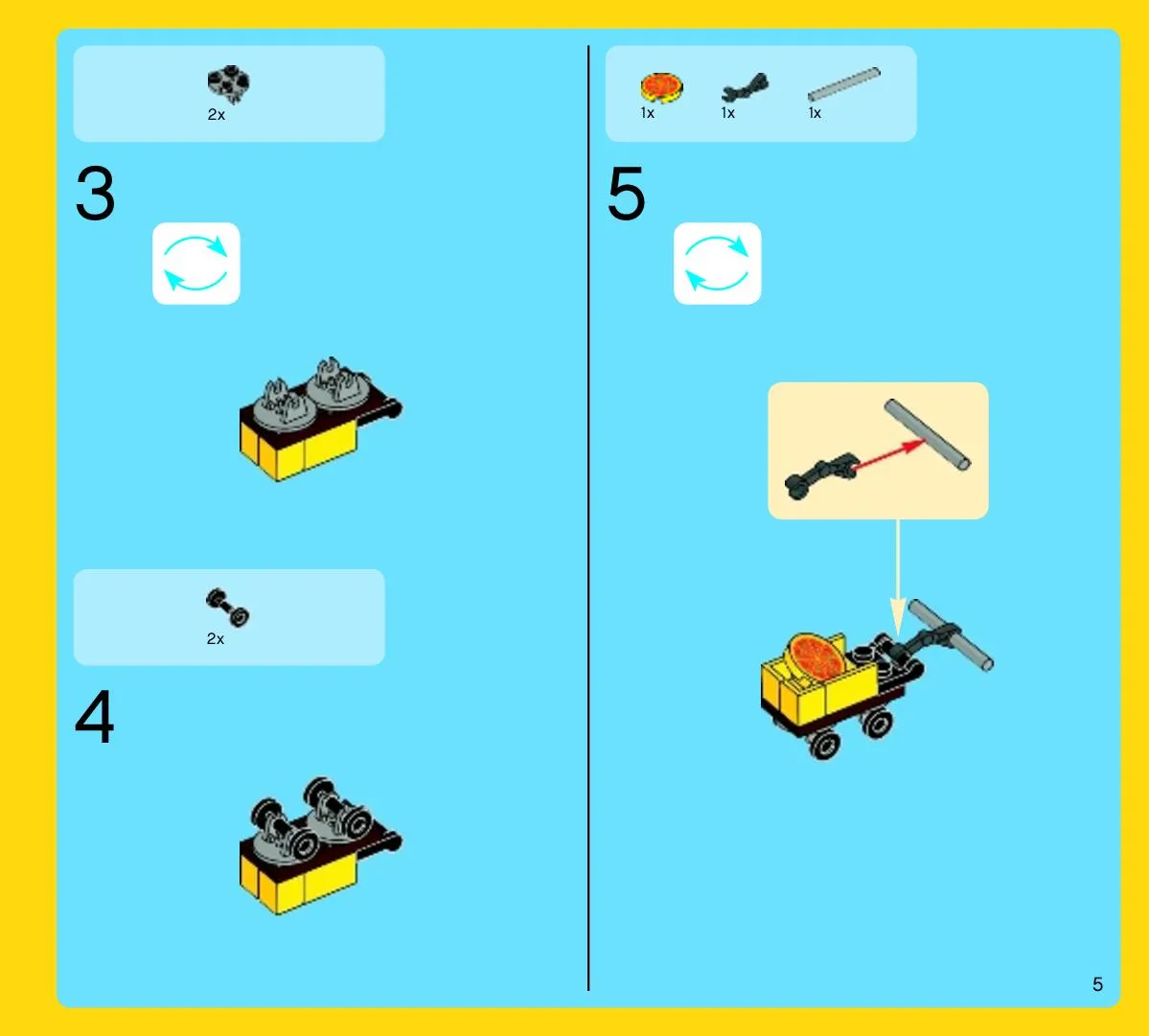 2x

3

2x

4

1x 1x 1x

5

5