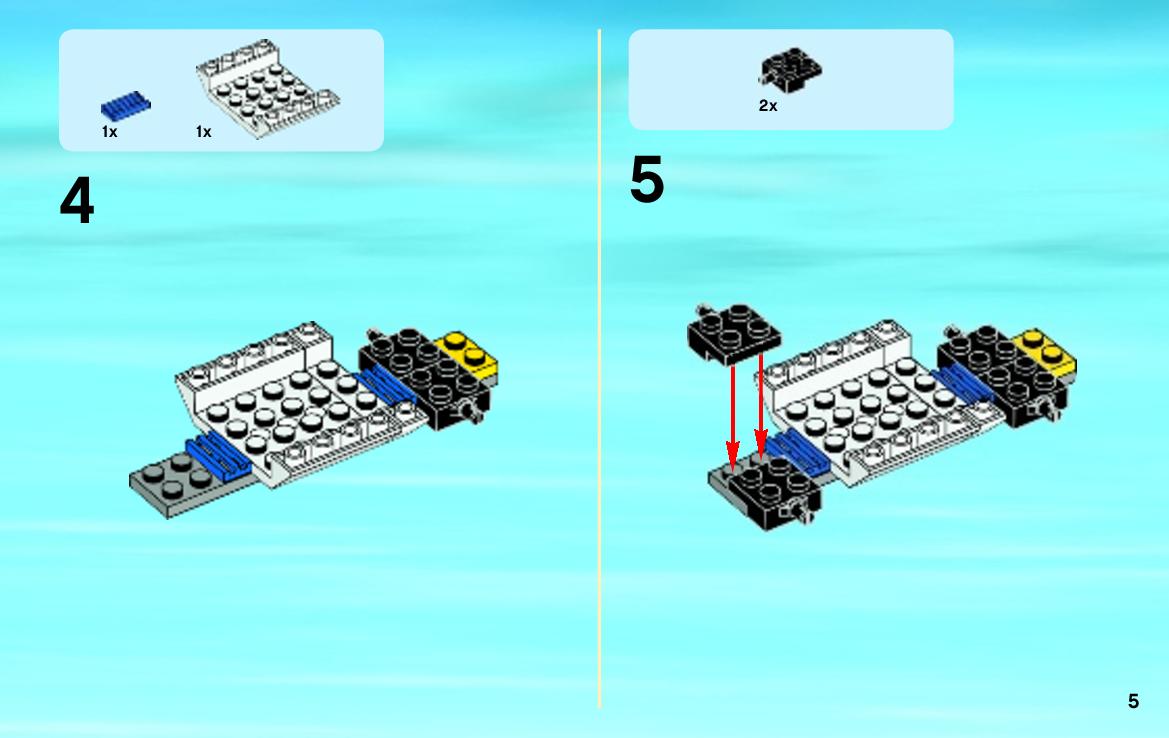 1x 1x

4

2x

5

5