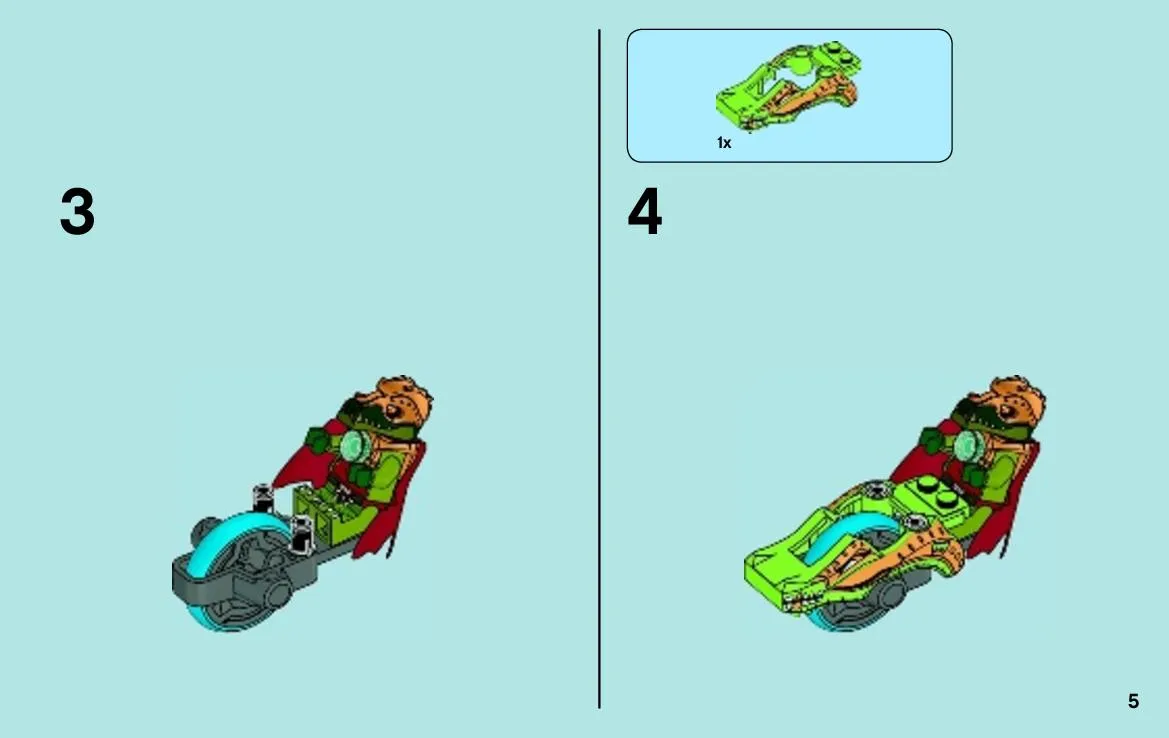 3

1x

4

5