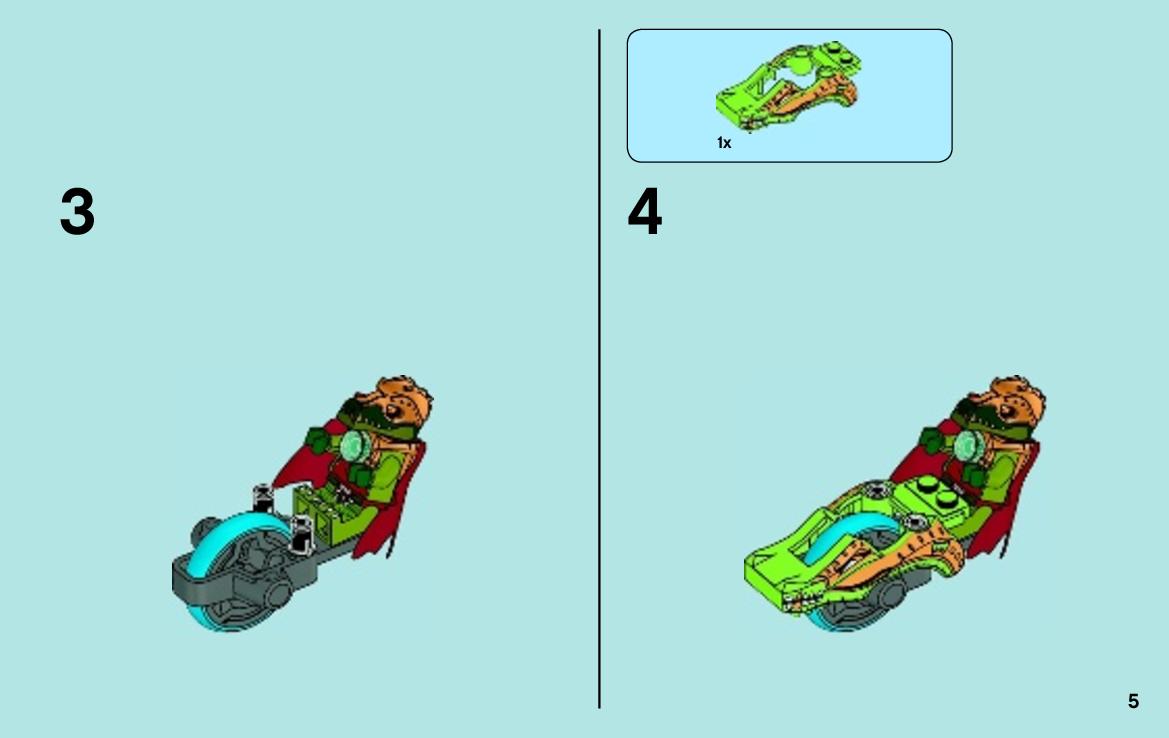 3

1x

4

5