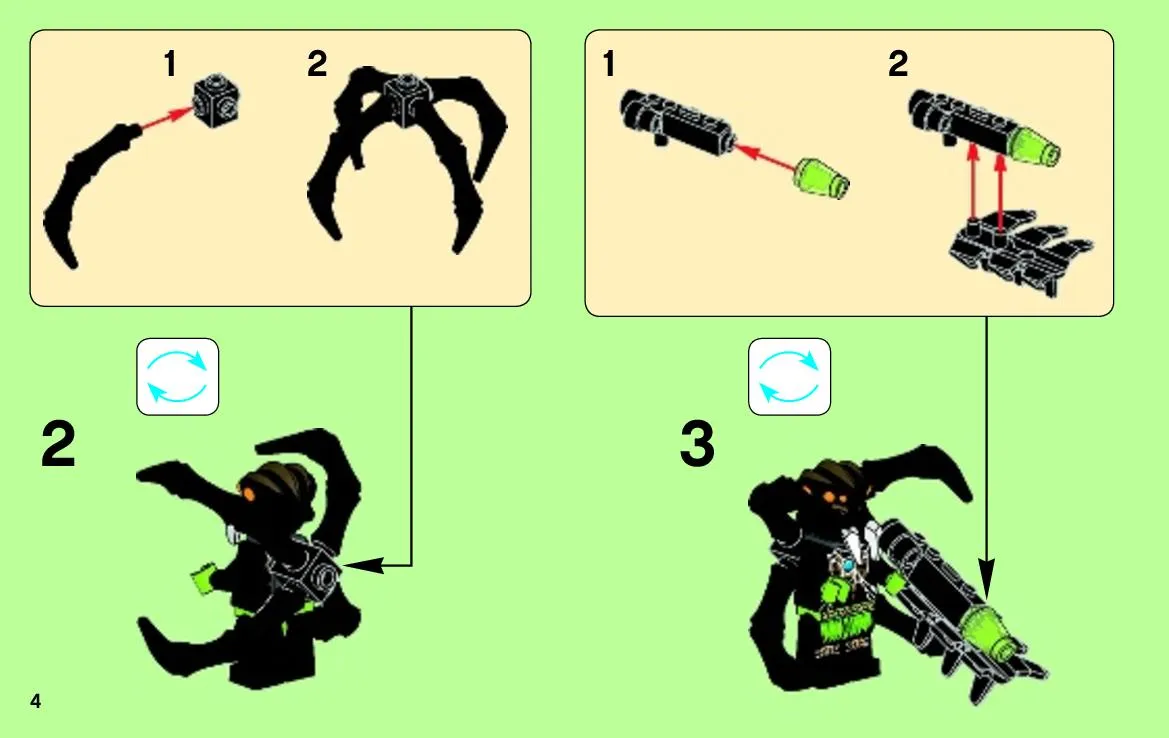 1 2

2

1 2

3

4