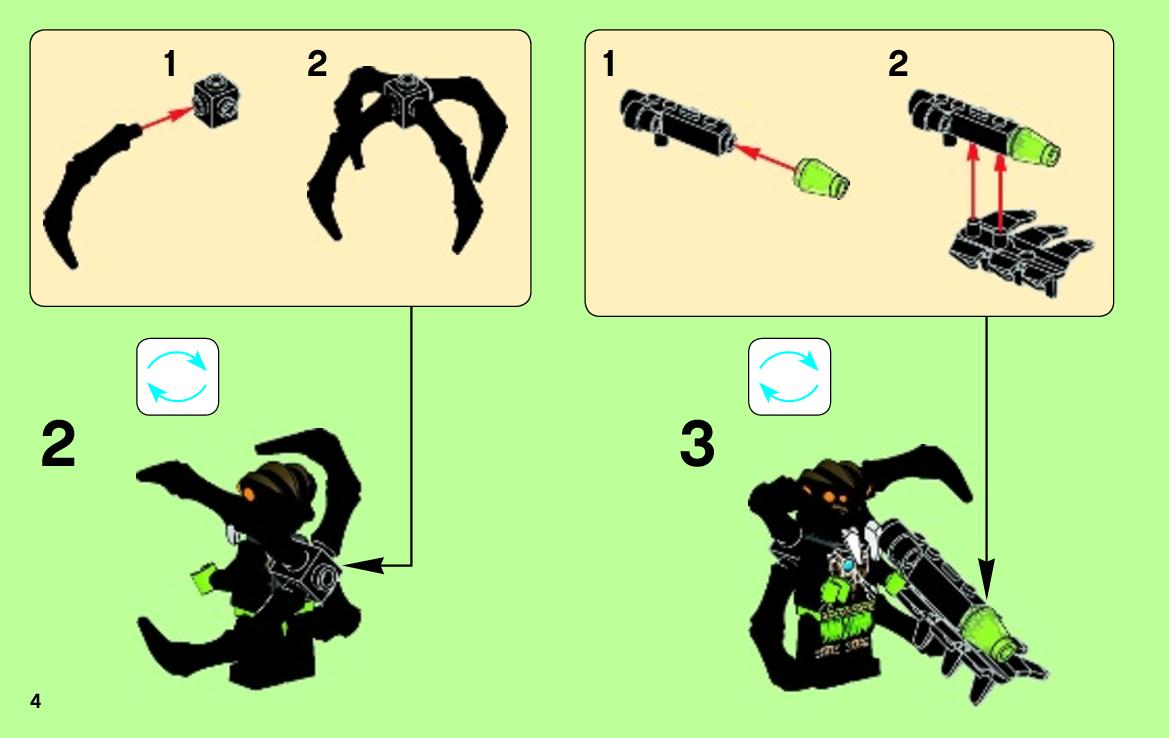 1 2

2

1 2

3

4