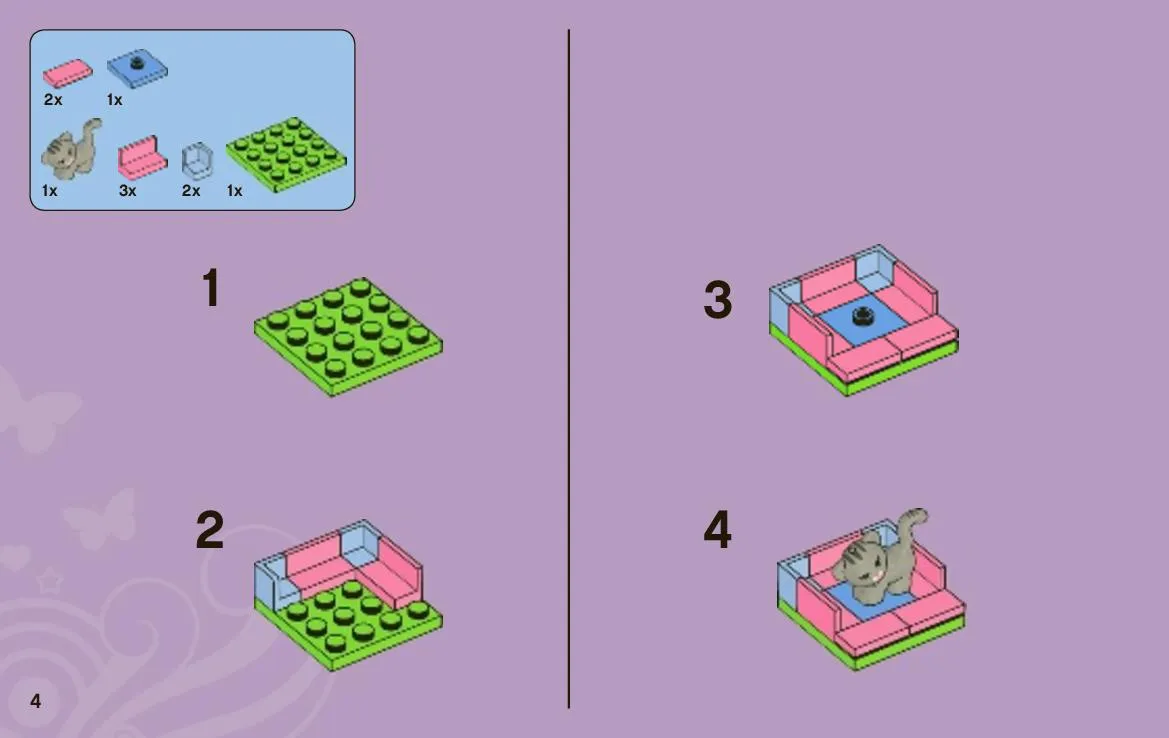 2x 1x
1x 3x 2x 1x

1

2

3

4

4