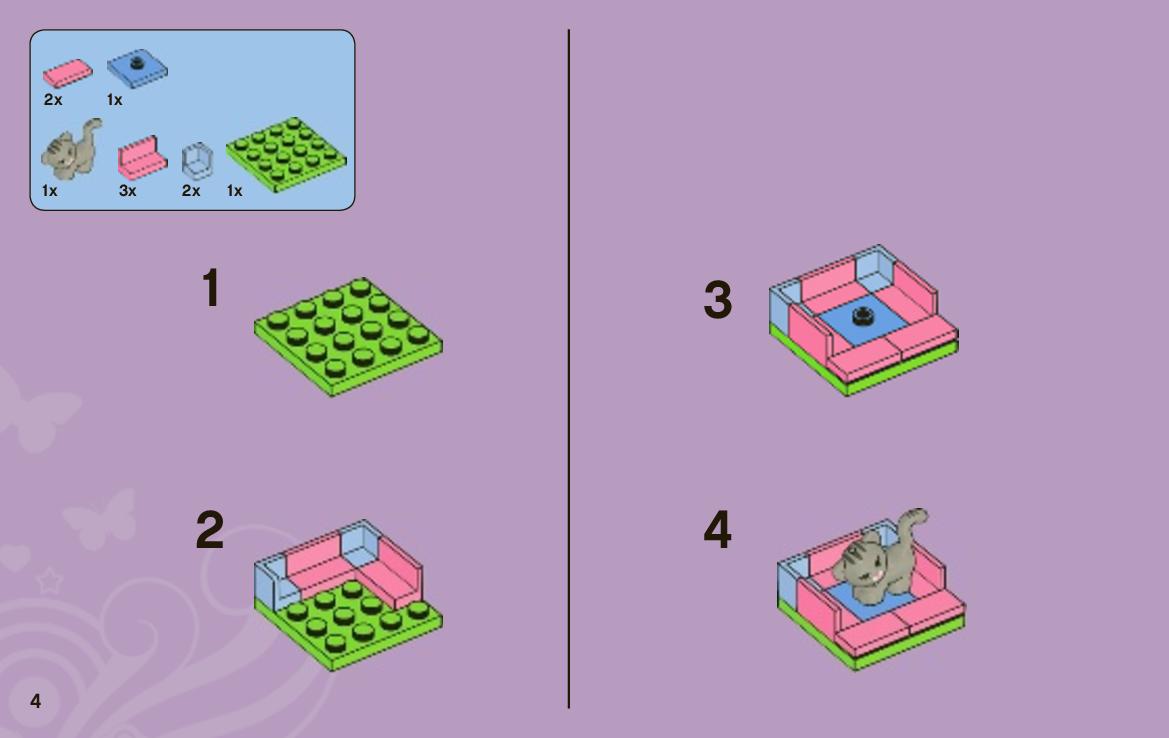 2x 1x
1x 3x 2x 1x

1

2

3

4

4