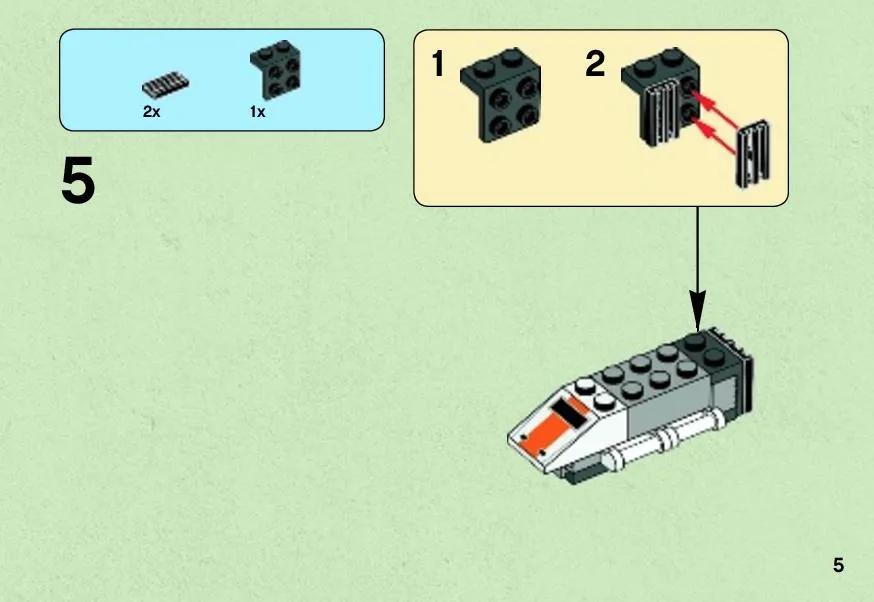 2x
1x

5

1
2

5