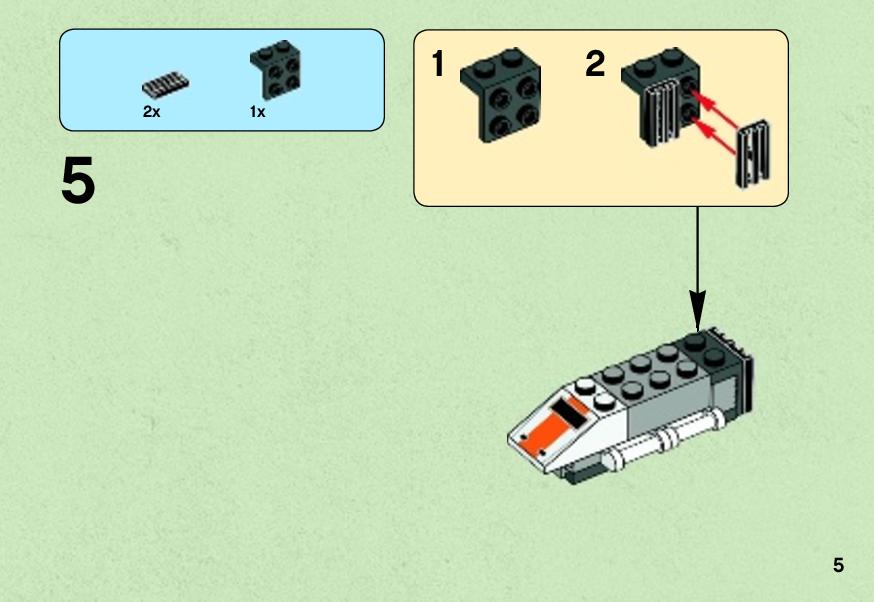 2x
1x

5

1
2

5