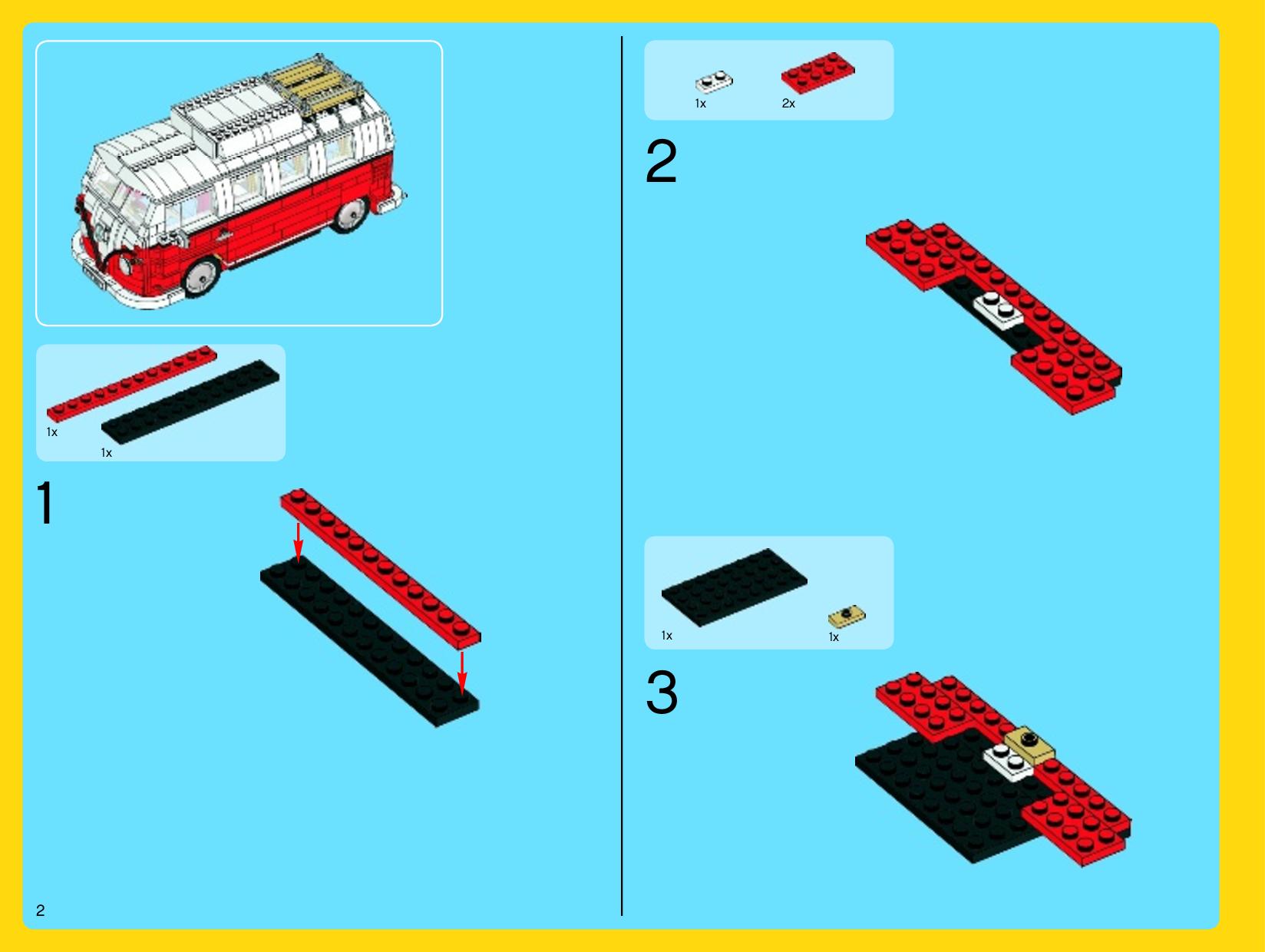 1x
1x

1

1x
2x

2

1x
1x

3

2