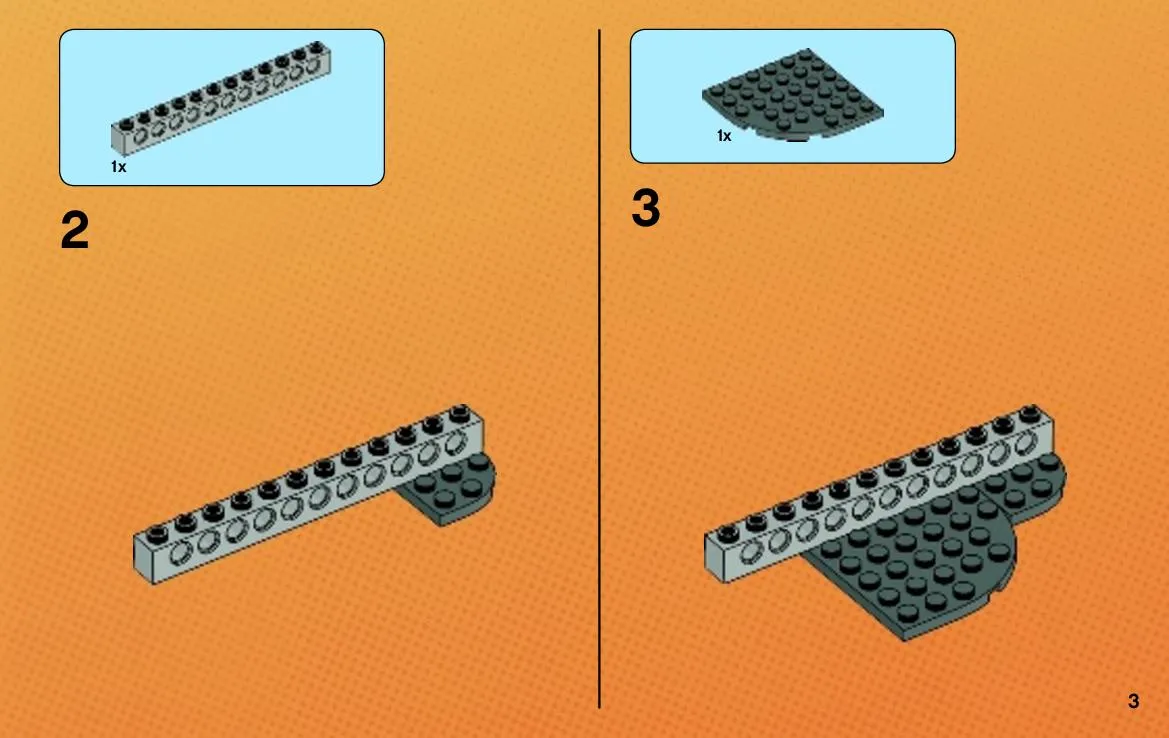 1x

2

1x

3

3