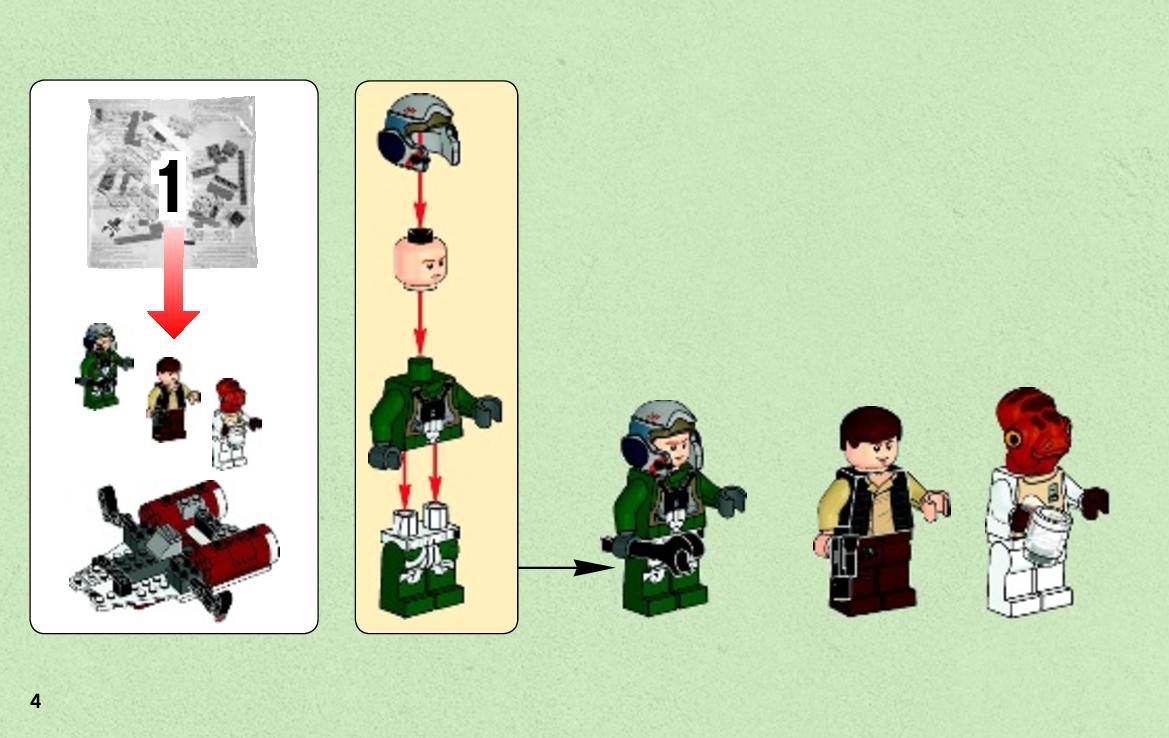 1

4