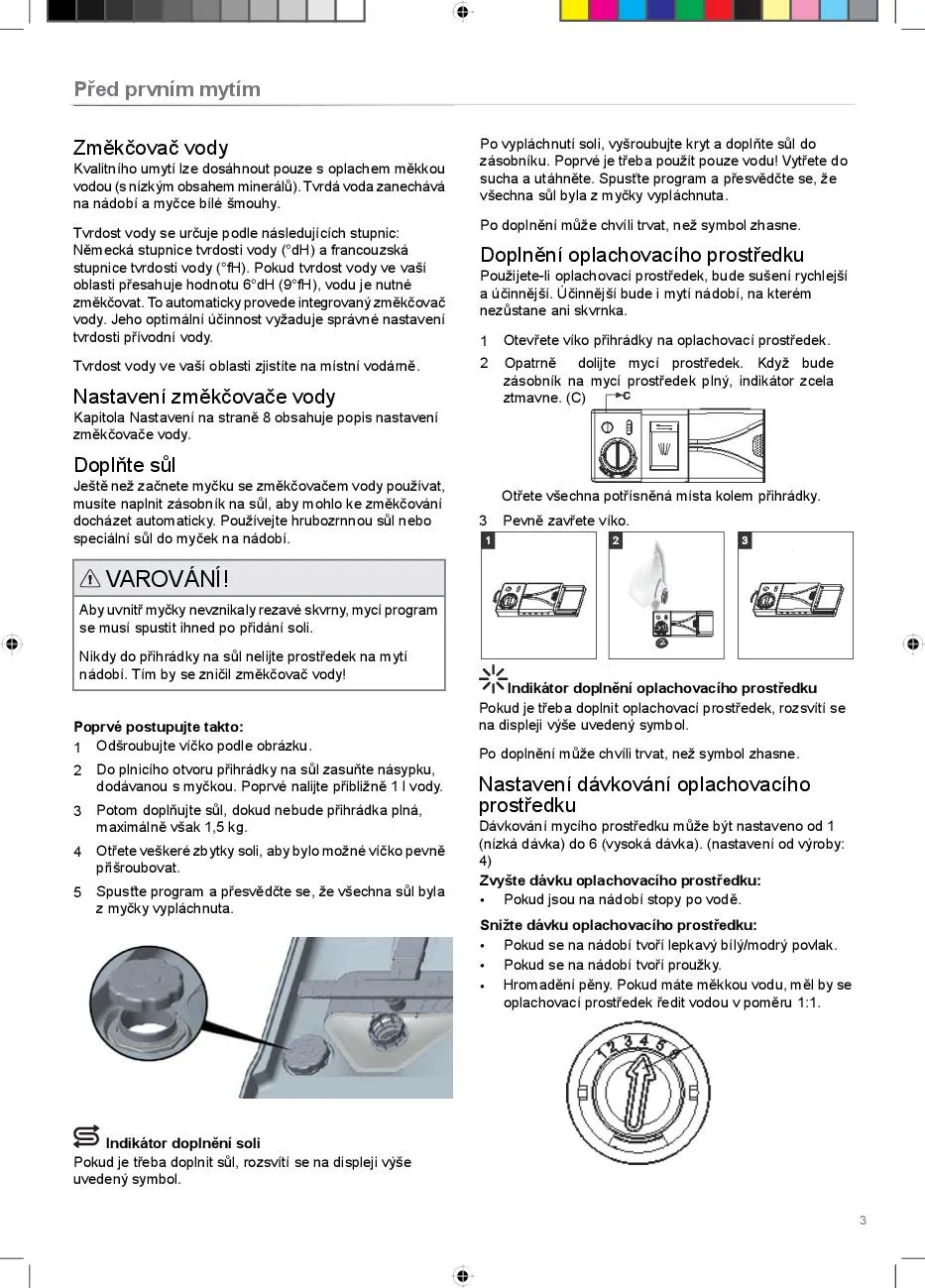 Před prvním mytím

Změkčovač vody
Kvalitního umytí lze dosáhnout pouze s oplachem měkkou vodou (s nízkým obsahem minerálů). Tvrdá voda zanechává na nádobí a myčce bílé šmouhy.

Tvrdost vody se určuje podle následujících stupnic: Německá stupnice tvrdosti vody (°dH) a francouzská stupnice tvrdosti vody (°fH). Pokud tvrdost vody ve vaší oblasti přesahuje hodnotu 6°dH (9°fH), vodu je nutné změkčovat. To automaticky provede integrovaný změkčovač vody. Jeho optimální účinnost vyžaduje správné nastavení tvrdosti přívodní vody.

Tvrdost vody ve vaší oblasti zjistíte na místní vodárně.

Nastavení změkčovače vody
Kapitola Nastavení na straně 8 obsahuje popis nastavení změkčovače vody.

Doplňte sůl
Ještě než začnete myčku se změkčovačem vody používat, musíte naplnit zásobník na sůl, aby mohlo ke změkčování docházet automaticky. Používejte hrubozrnnou sůl nebo speciální sůl do myček na nádobí.

VAROVÁNÍ!
Aby uvnitř myčky nevznikaly rezavé skvrny, mycí program se musí spustit ihned po přidání soli.

Nikdy do přihrádky na sůl nelijte prostředek na mytí nádobí. Tím by se zničil změkčovač vody!

Poprvé postupujte takto:
1 Odšroubujte víčko podle obrázku.
2 Do plnicího otvoru přihrádky na sůl zasuňte násypku, dodávanou s myčkou. Poprvé nalijte přibližně 1 l vody.
3 Potom doplňujte sůl, dokud nebude přihrádka plná, maximálně však 1,5 kg.
4 Otřete veškeré zbytky soli, aby bylo možné víčko pevně přišroubovat.
5 Spusťte program a přesvědčte se, že všechna sůl byla z myčky vypláchnuta.

Indikátor doplnění soli
Pokud je třeba doplnit sůl, rozsvítí se na displeji výše uvedený symbol.

Po vypláchnutí soli, vyšroubujte kryt a doplňte sůl do zásobníku. Poprvé je třeba použít pouze vodu! Vytřete do sucha a utáhněte. Spusťte program a přesvědčte se, že všechna sůl byla z myčky vypláchnuta.

Po doplnění může chvíli trvat, než symbol zhasne.

Doplnění oplachovacího prostředku
Použijete-li oplachovací prostředek, bude sušení rychlejší a účinnější. Účinnější bude i mytí nádobí, na kterém nezůstane ani skvrnka.

1 Otevřete víko přihrádky na oplachovací prostředek.
2 Opatrně dolijte mycí prostředek. Když bude zásobník na mycí prostředek plný, indikátor zcela ztmavne. (C)

C

Otřete všechna potřísněná místa kolem přihrádky.
3 Pevně zavřete víko.

1
2
3

Indikátor doplnění oplachovacího prostředku
Pokud je třeba doplnit oplachovací prostředek, rozsvítí se na displeji výše uvedený symbol.

Po doplnění může chvíli trvat, než symbol zhasne.

Nastavení dávkování oplachovacího prostředku
Dávkování mycího prostředku může být nastaveno od 1 (nízká dávka) do 6 (vysoká dávka). (nastavení od výroby: 4)
Zvyšte dávku oplachovacího prostředku:
• Pokud jsou na nádobí stopy po vodě.
Snižte dávku oplachovacího prostředku:
• Pokud se na nádobí tvoří lepkavý bílý/modrý povlak.
• Pokud se na nádobí tvoří proužky.
• Hromadění pěny. Pokud máte měkkou vodu, měl by se oplachovací prostředek ředit vodou v poměru 1:1.

1 2 3 4 5 6

3