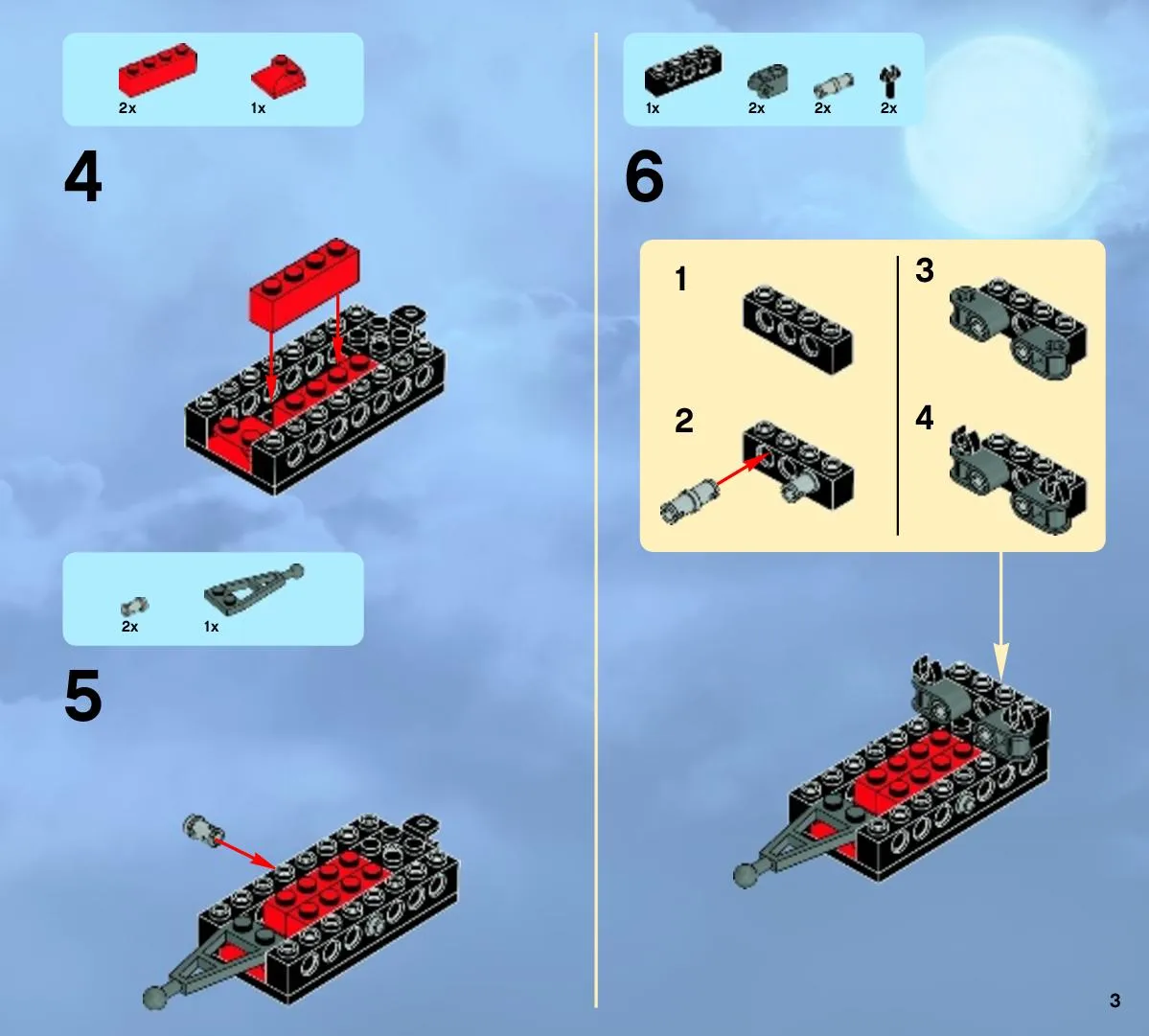 2x 1x

4

2x 1x

5

1x 2x 2x 2x

6

1

2

3

4

3