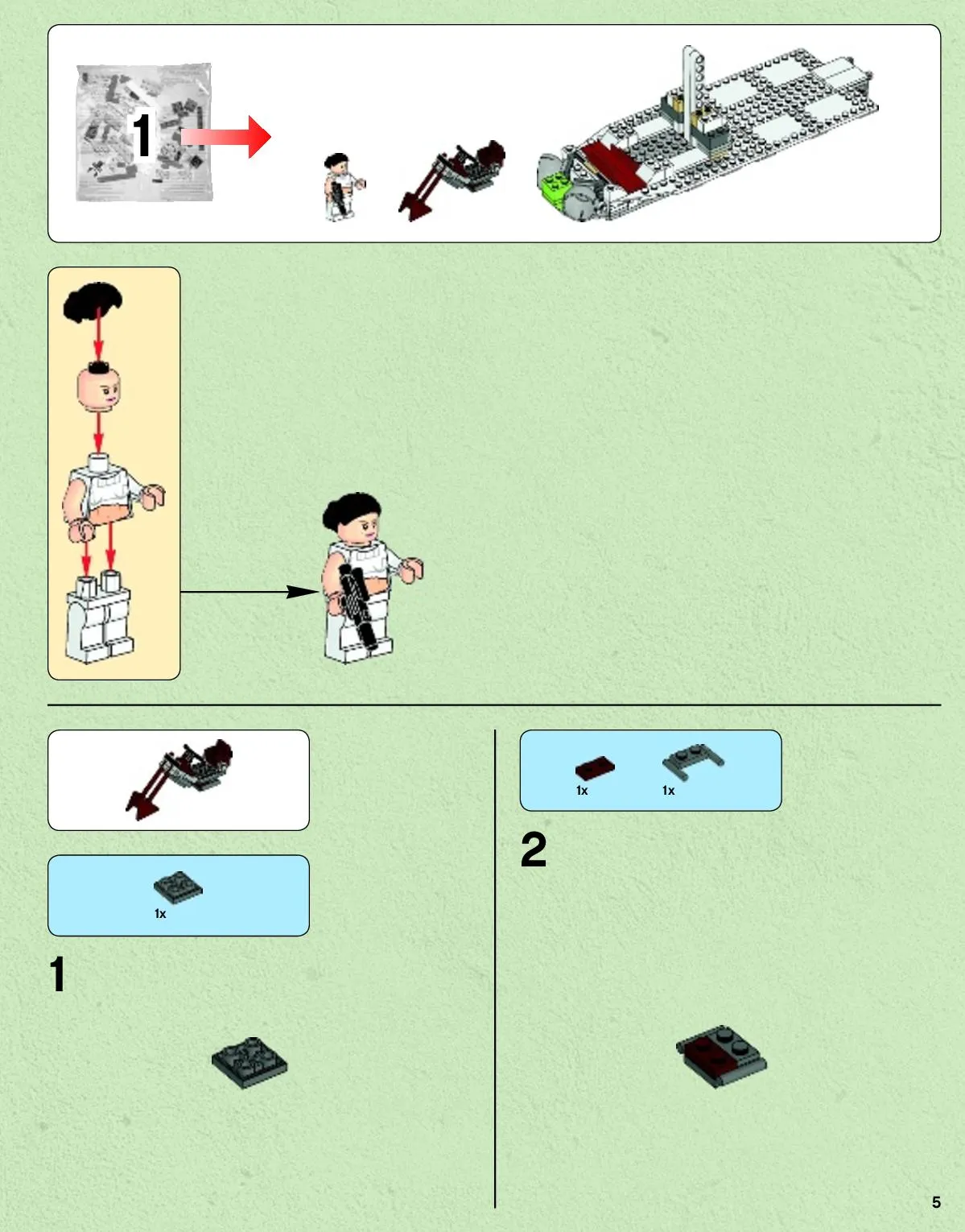 1

1x

1

1x 1x

2

5